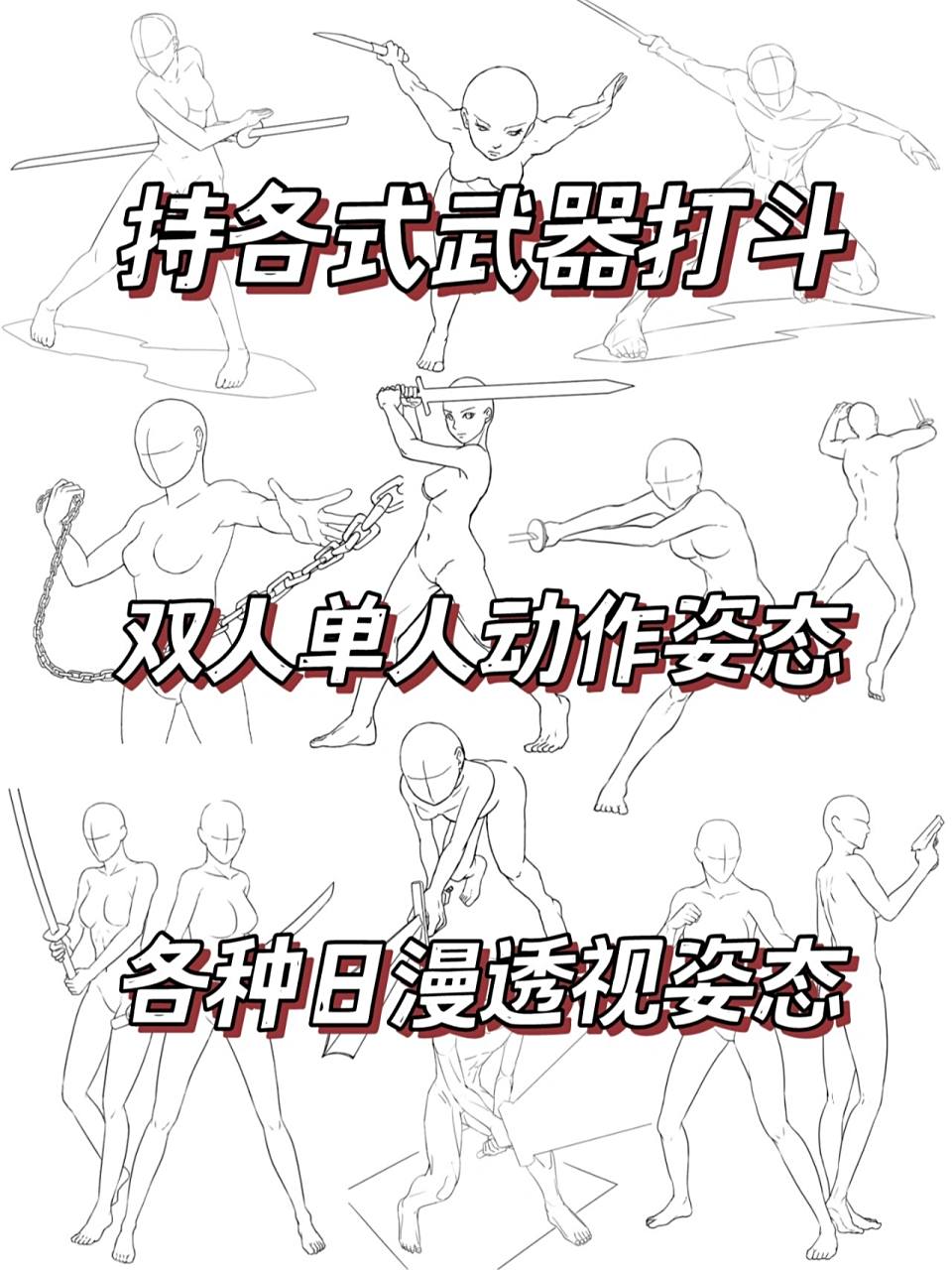 持各式武器打斗

双人单人动作姿态

各种日漫透视姿态