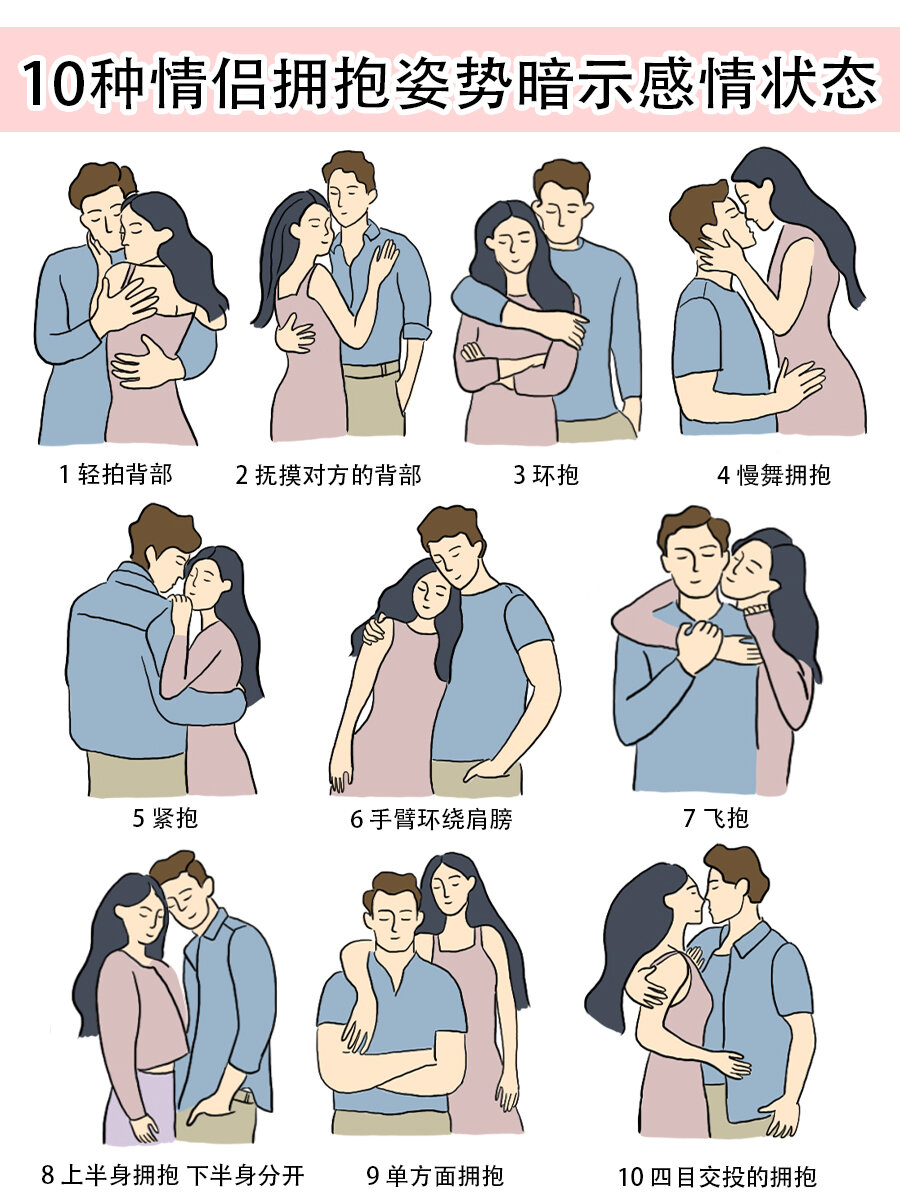 10种情侣拥抱姿势暗示感情状态

1 轻拍背部

2 抚摸对方的背部

3 环抱

4 慢舞拥抱

5 紧抱

6 手臂环绕肩膀

7 飞抱

8 上半身拥抱 下半身分开

9 单方面拥抱

10 四目交投的拥抱