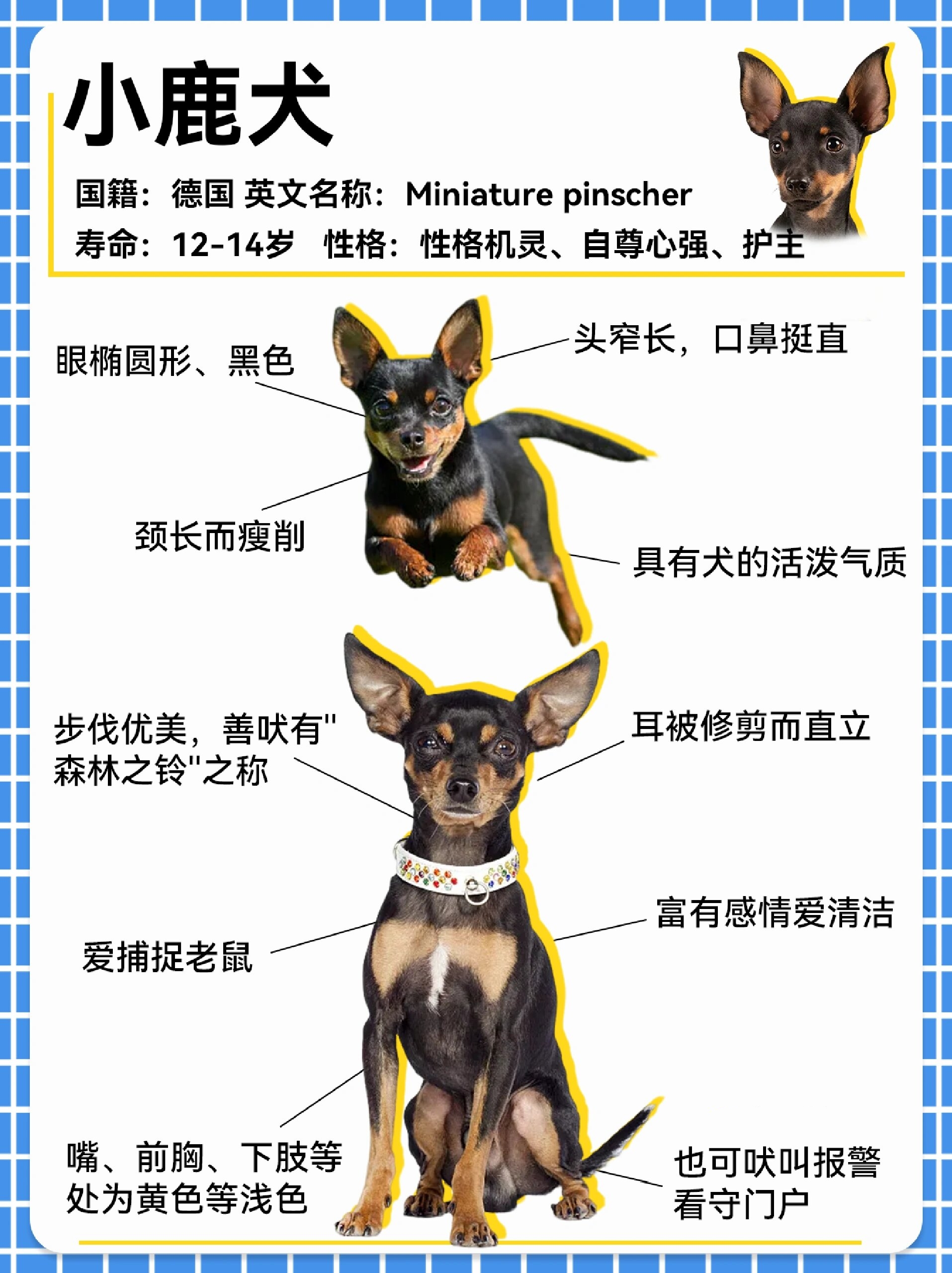 小鹿犬

国籍：德国 英文名称：Miniature pinscher

寿命：12-14岁 性格：性格机灵、自尊心强、护主

眼椭圆形、黑色

头窄长，口鼻挺直

颈长而瘦削

具有犬的活泼气质

步伐优美，善吠有"森林之铃"之称

耳被修剪而直立

爱捕捉老鼠

富有感情爱清洁

嘴、前胸、下肢等处为黄色等浅色

也可吠叫报警看守门户