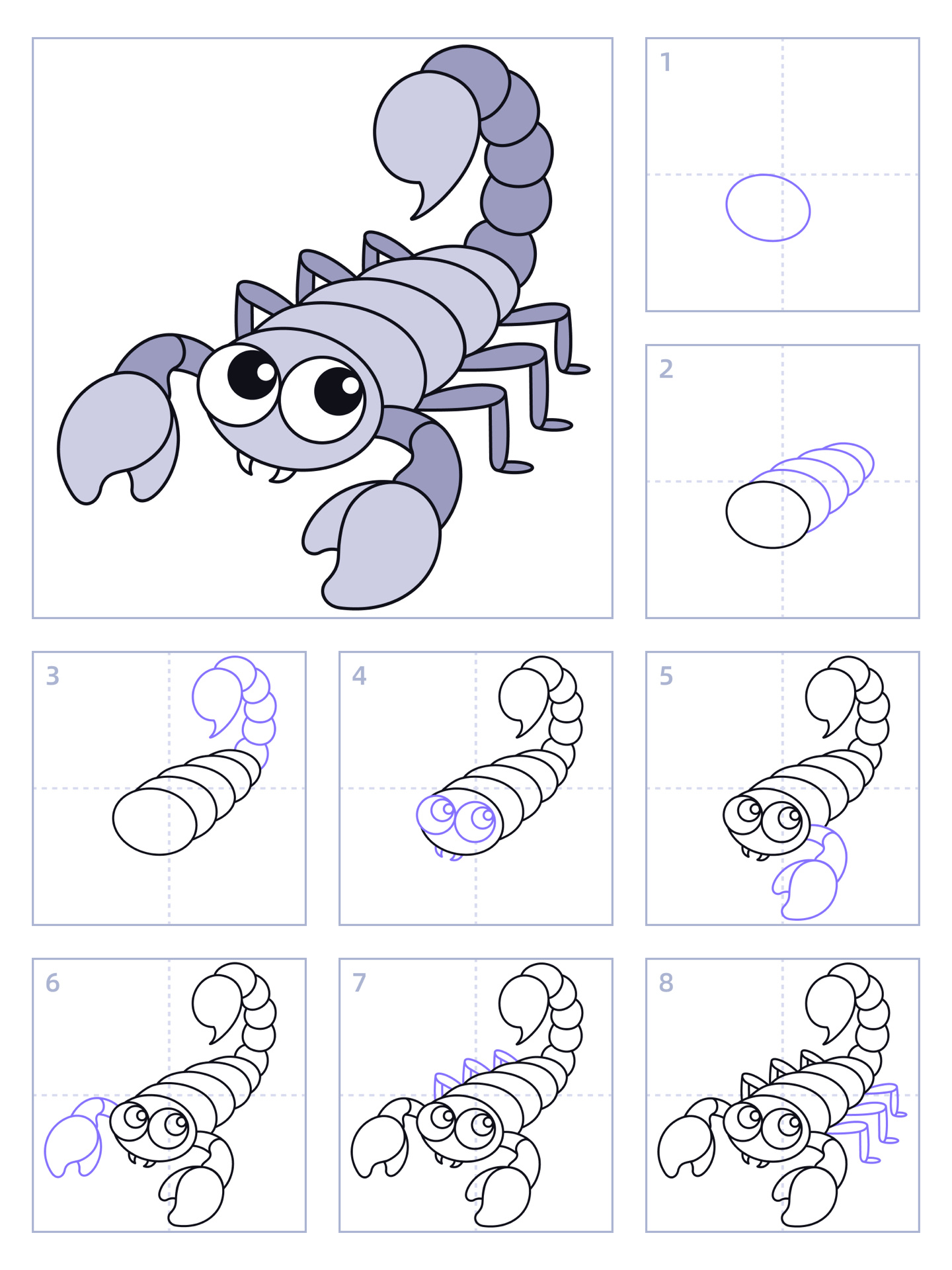 1

2

3

4

5

6

7

8