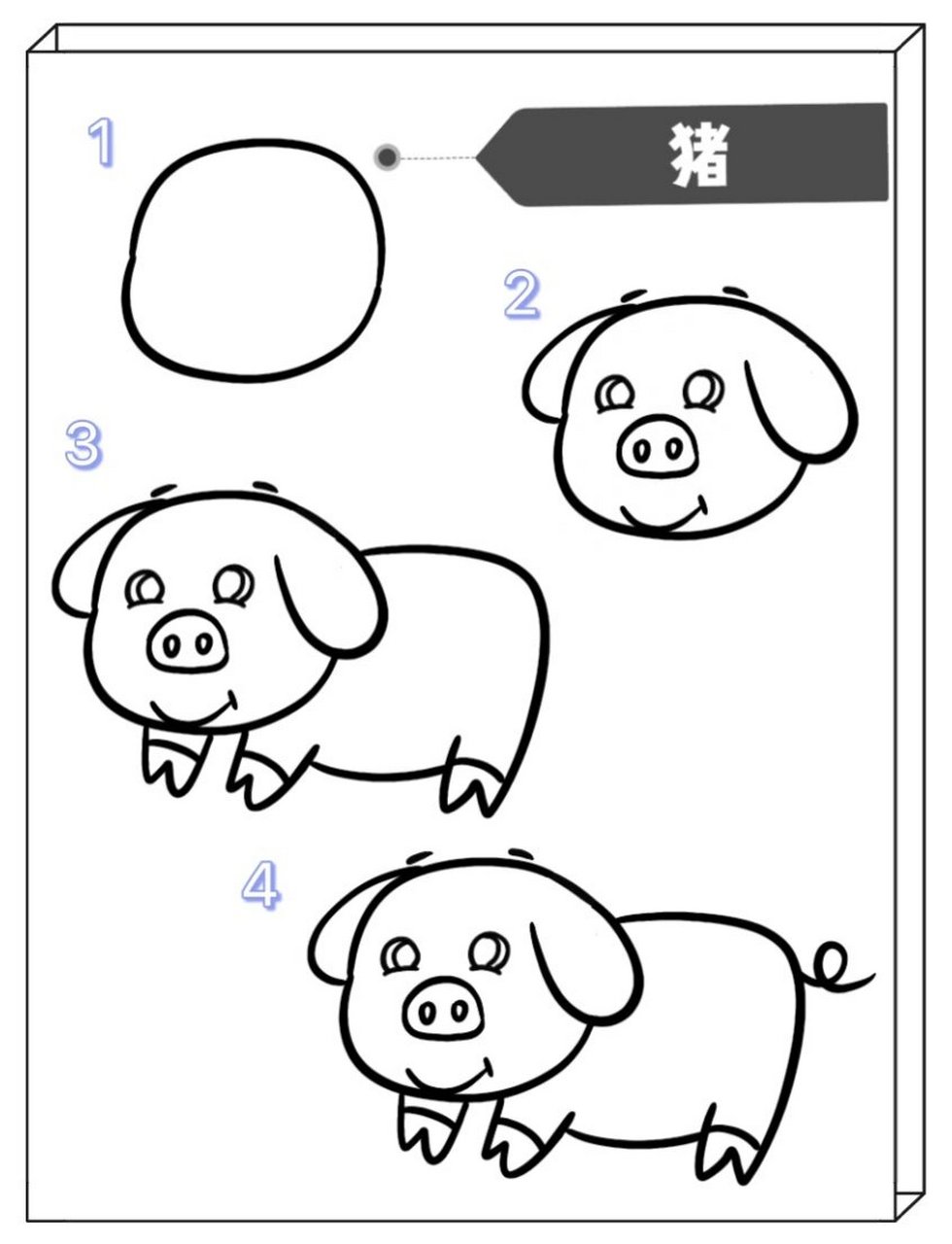 1

猪

2

3

4