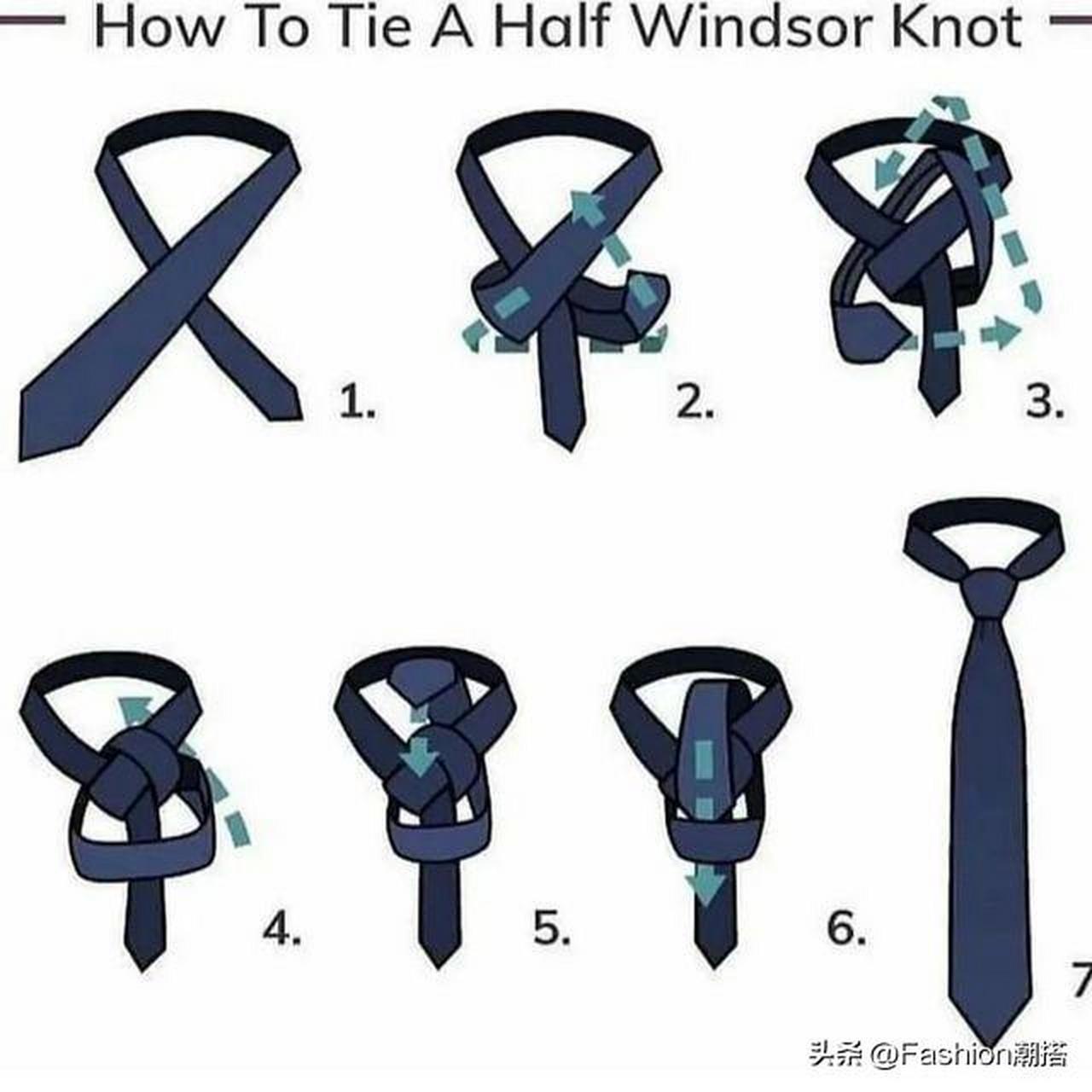 How To Tie A Half Windsor Knot

1.

2.

3.

4.

5.

6.

7

头条 @Fashion潮搭