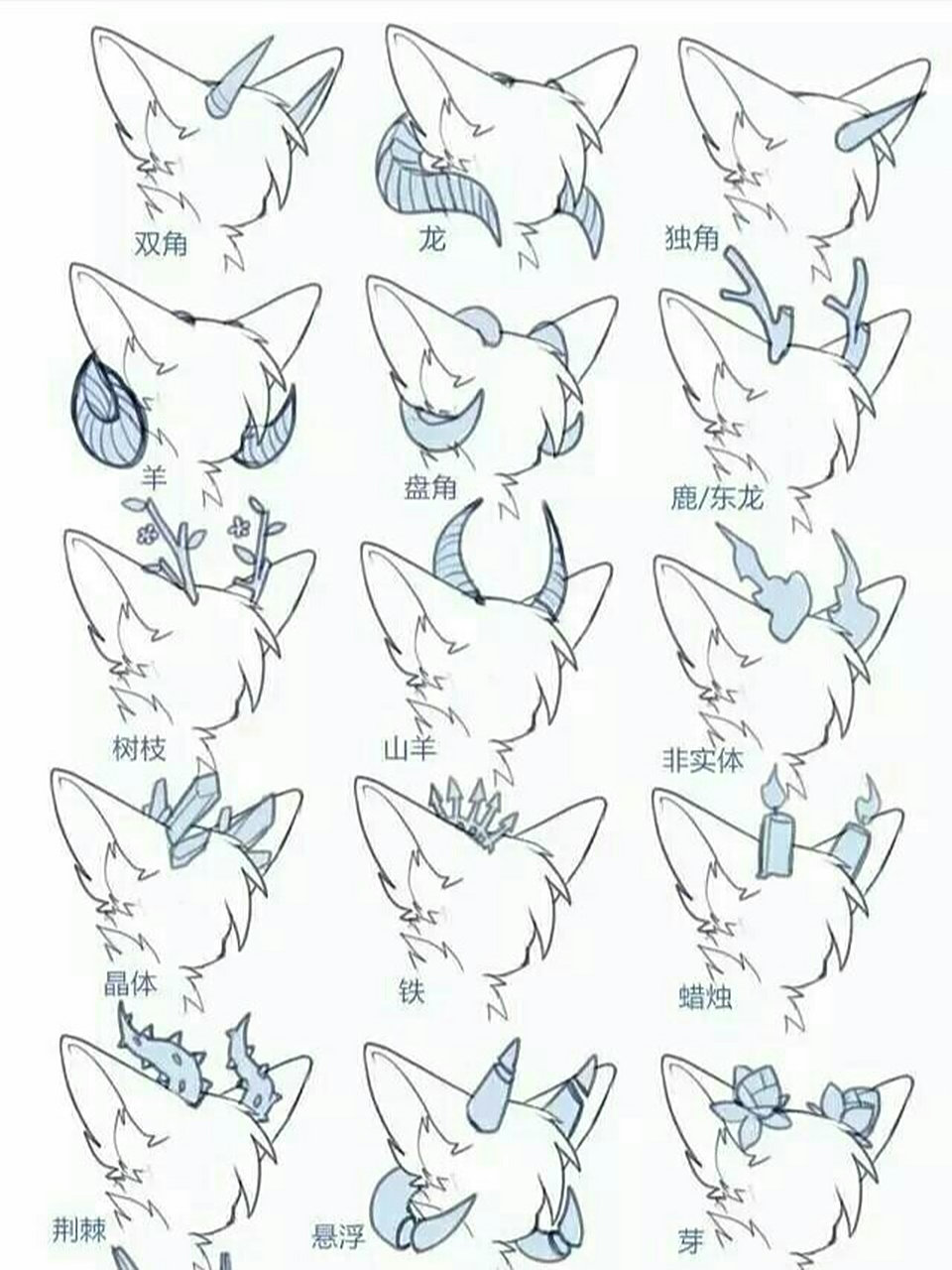 双角
龙
独角
羊
盘角
鹿/东龙
树枝
山羊
非实体
晶体
铁
蜡烛
荆棘
悬浮
芽