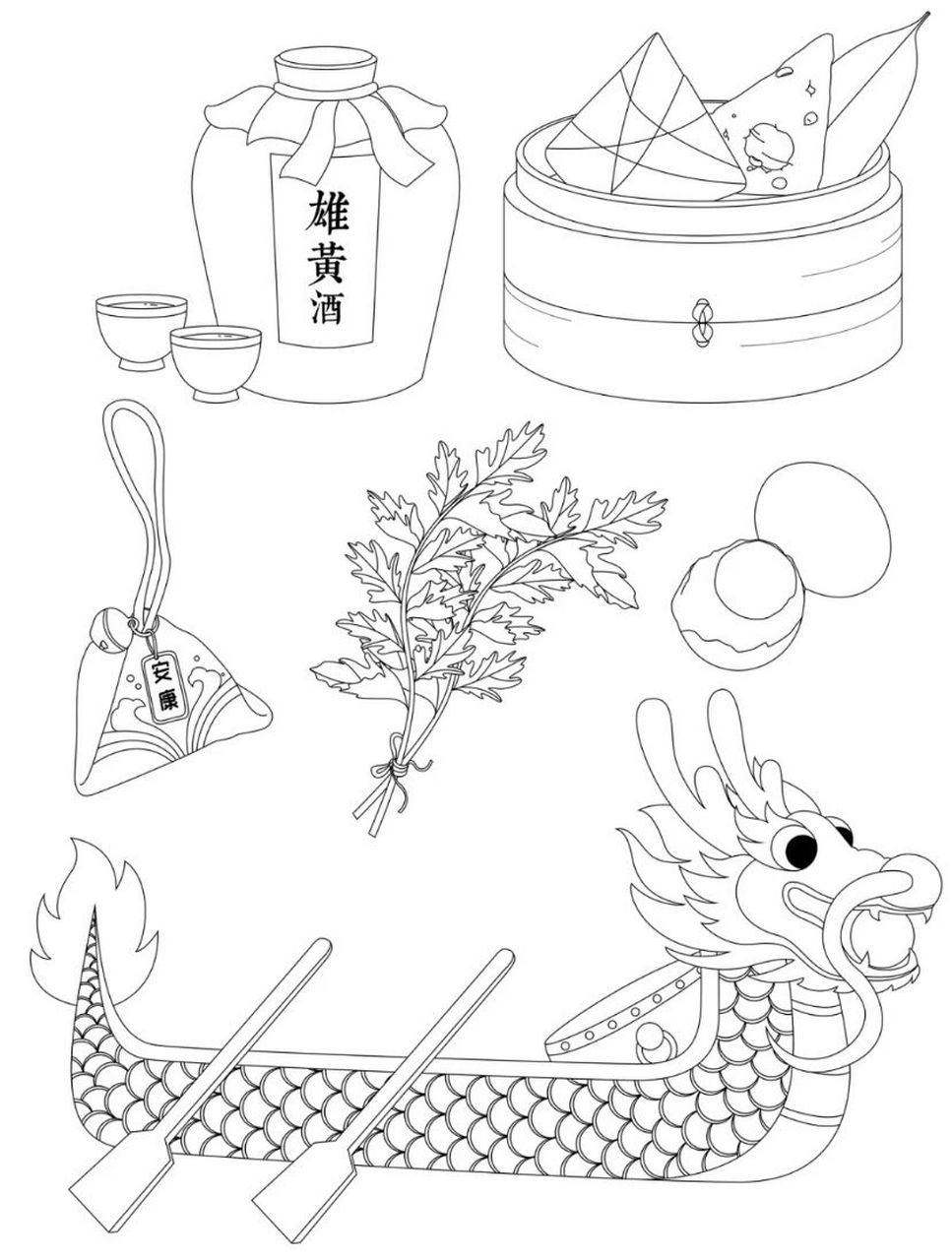 雄黄酒

安康