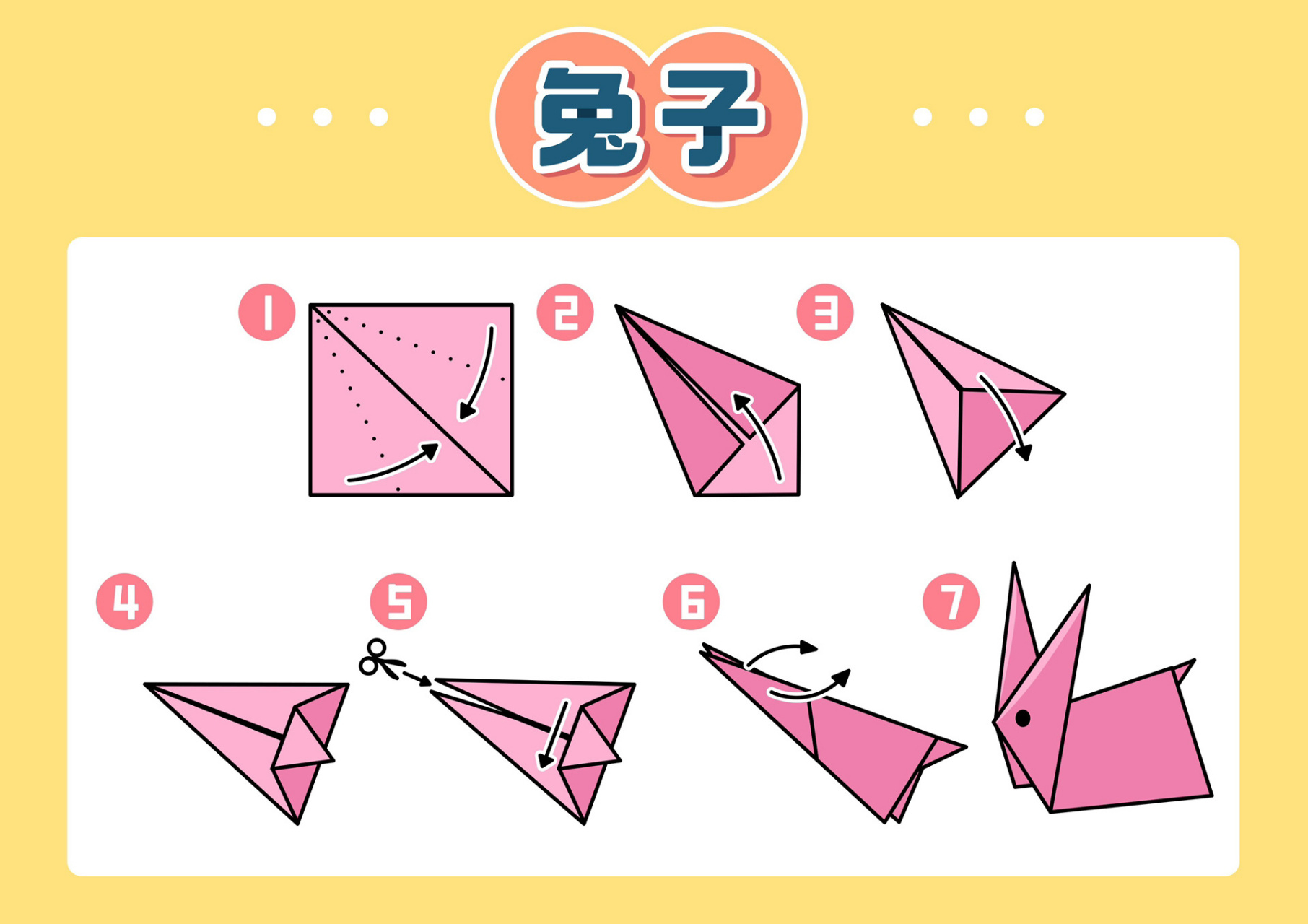 兔子

1

2

3

4

5

6

7