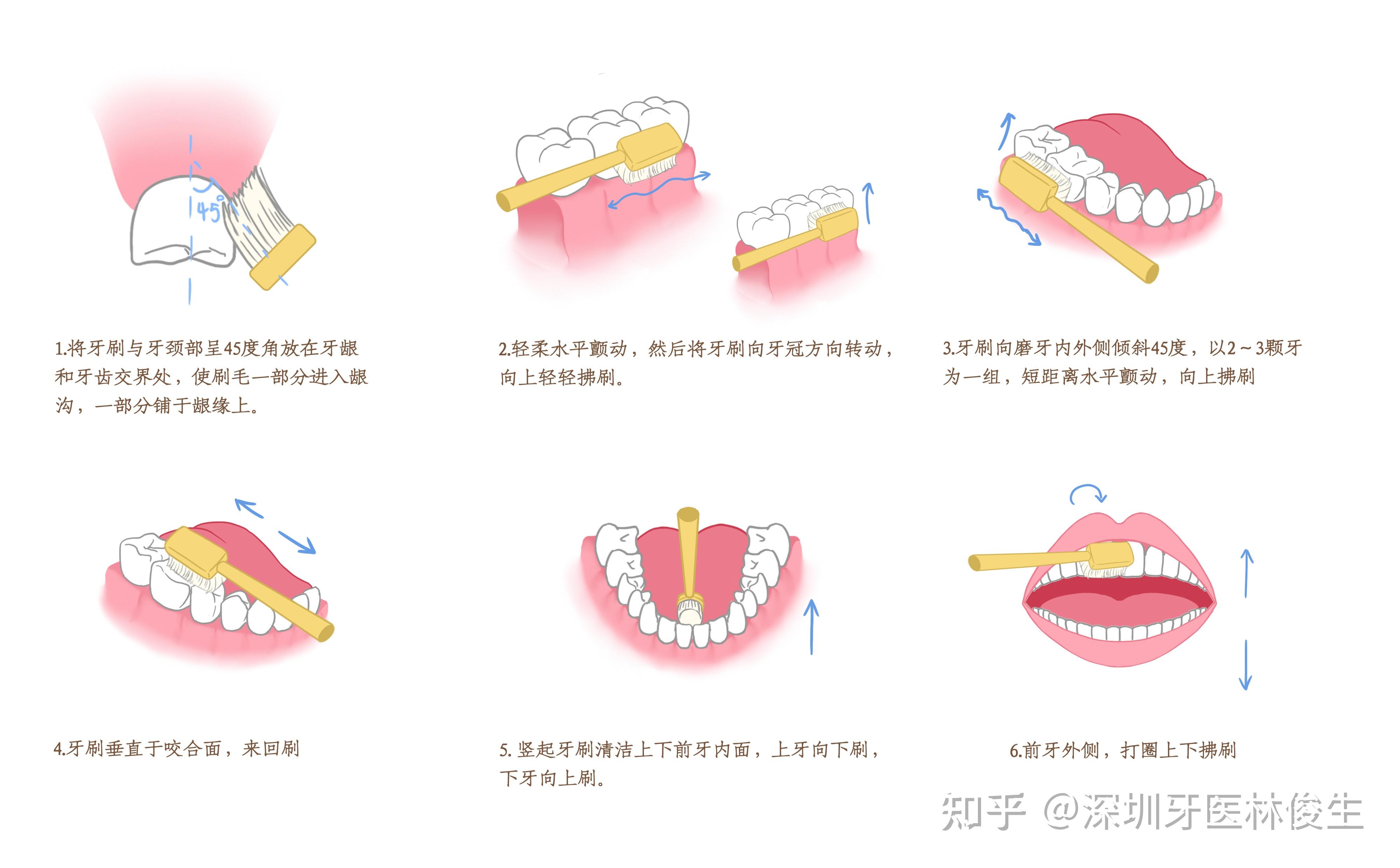 45°

1.将牙刷与牙颈部呈45度角放在牙龈和牙齿交界处，使刷毛一部分进入龈沟，一部分铺于龈缘上。

2.轻柔水平颤动，然后将牙刷向牙冠方向转动，向上轻轻拂刷。

3.牙刷向磨牙内外侧倾斜45度，以2~3颗牙为一组，短距离水平颤动，向上拂刷

4.牙刷垂直于咬合面，来回刷

5. 竖起牙刷清洁上下前牙内面，上牙向下刷，下牙向上刷。

6.前牙外侧，打圈上下拂刷

知乎 @深圳牙医林俊生