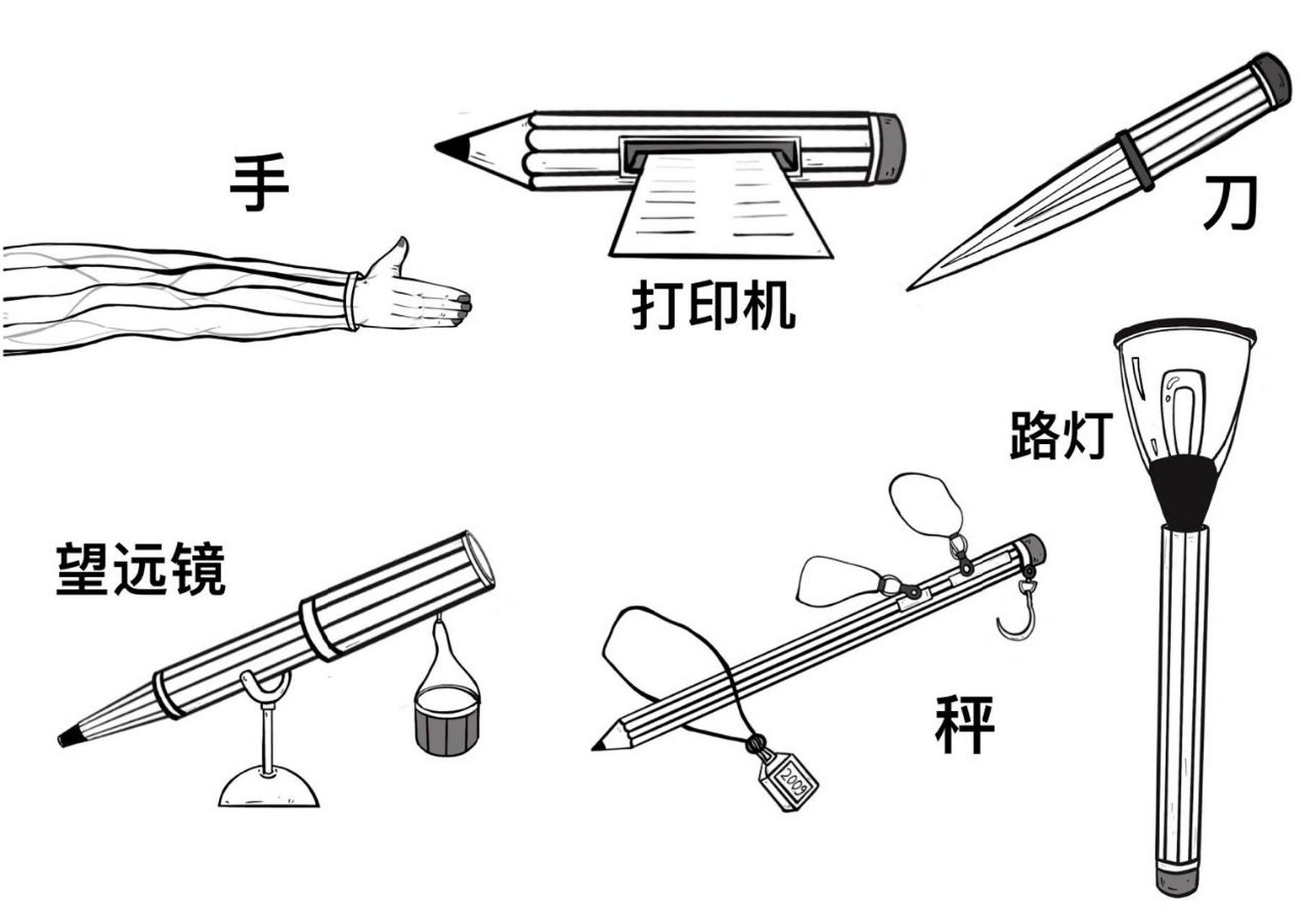 手

打印机

刀

路灯

望远镜

秤

2009