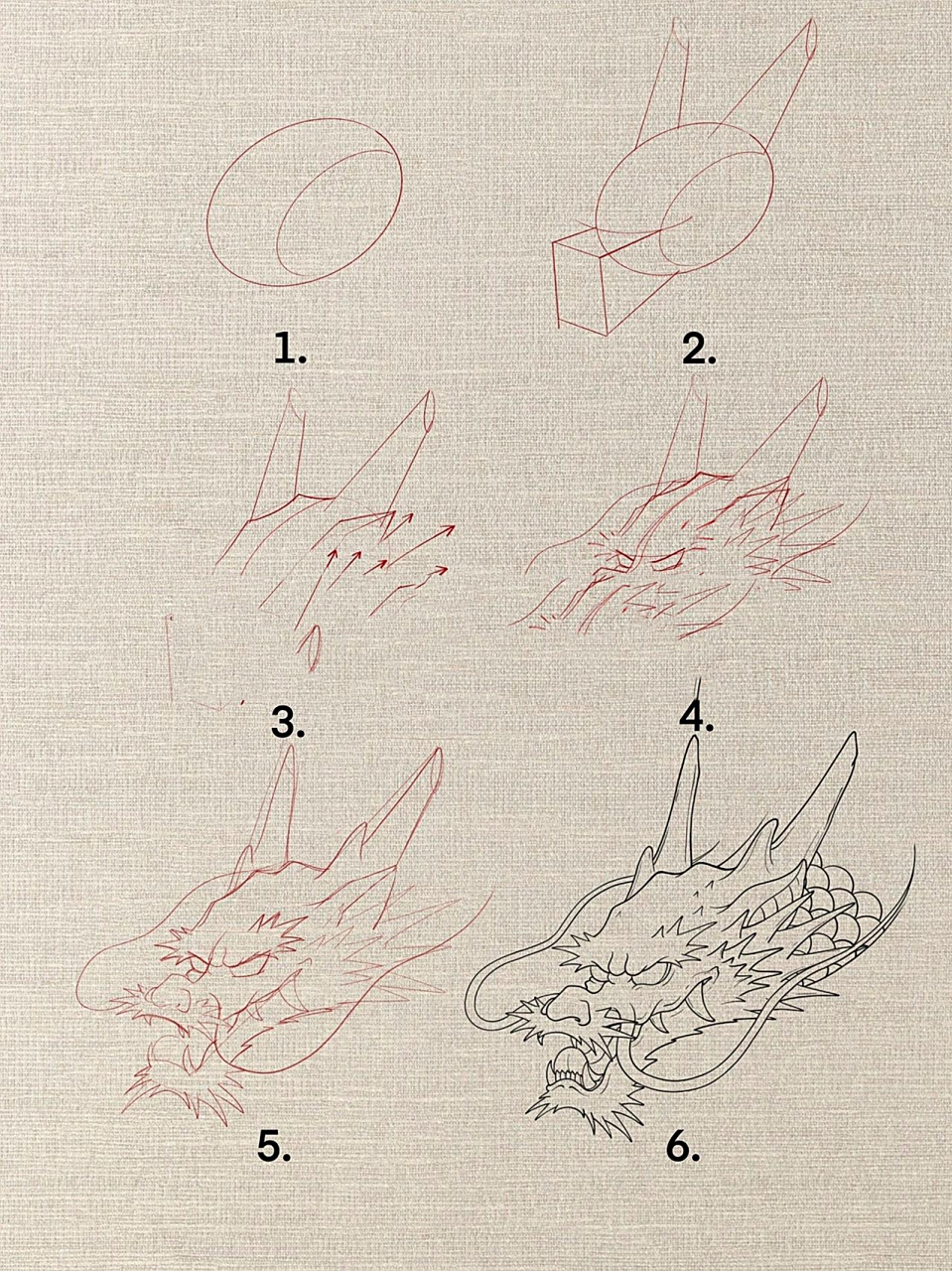 1.

2.

3.

4.

5.

6.