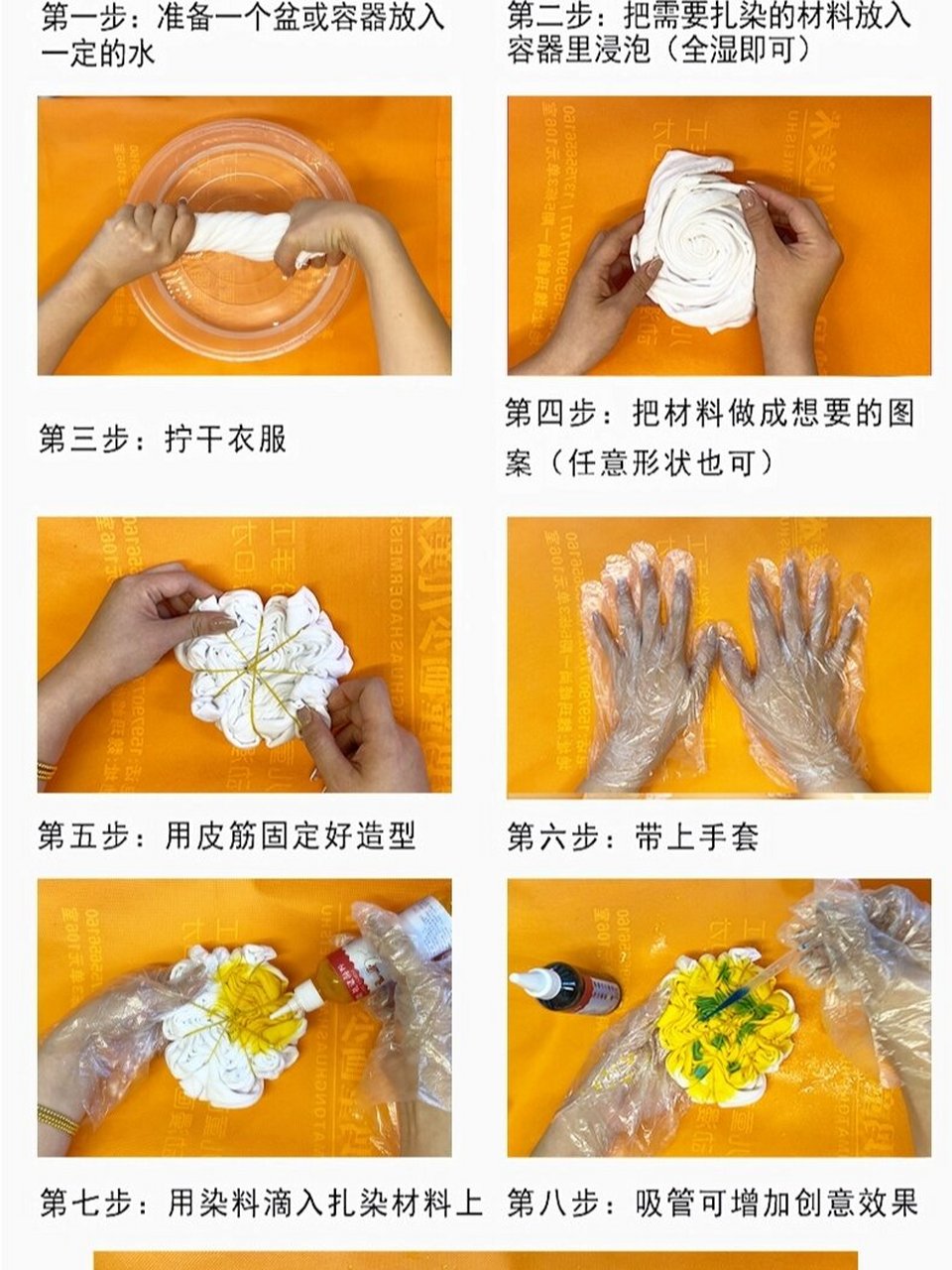 第一步：准备一个盆或容器放入一定的水

第二步：把需要扎染的材料放入容器里浸泡（全湿即可）

第三步：拧干衣服

第四步：把材料做成想要的图案（任意形状也可）

第五步：用皮筋固定好造型

第六步：带上手套

第七步：用染料滴入扎染材料上

第八步：吸管可增加创意效果