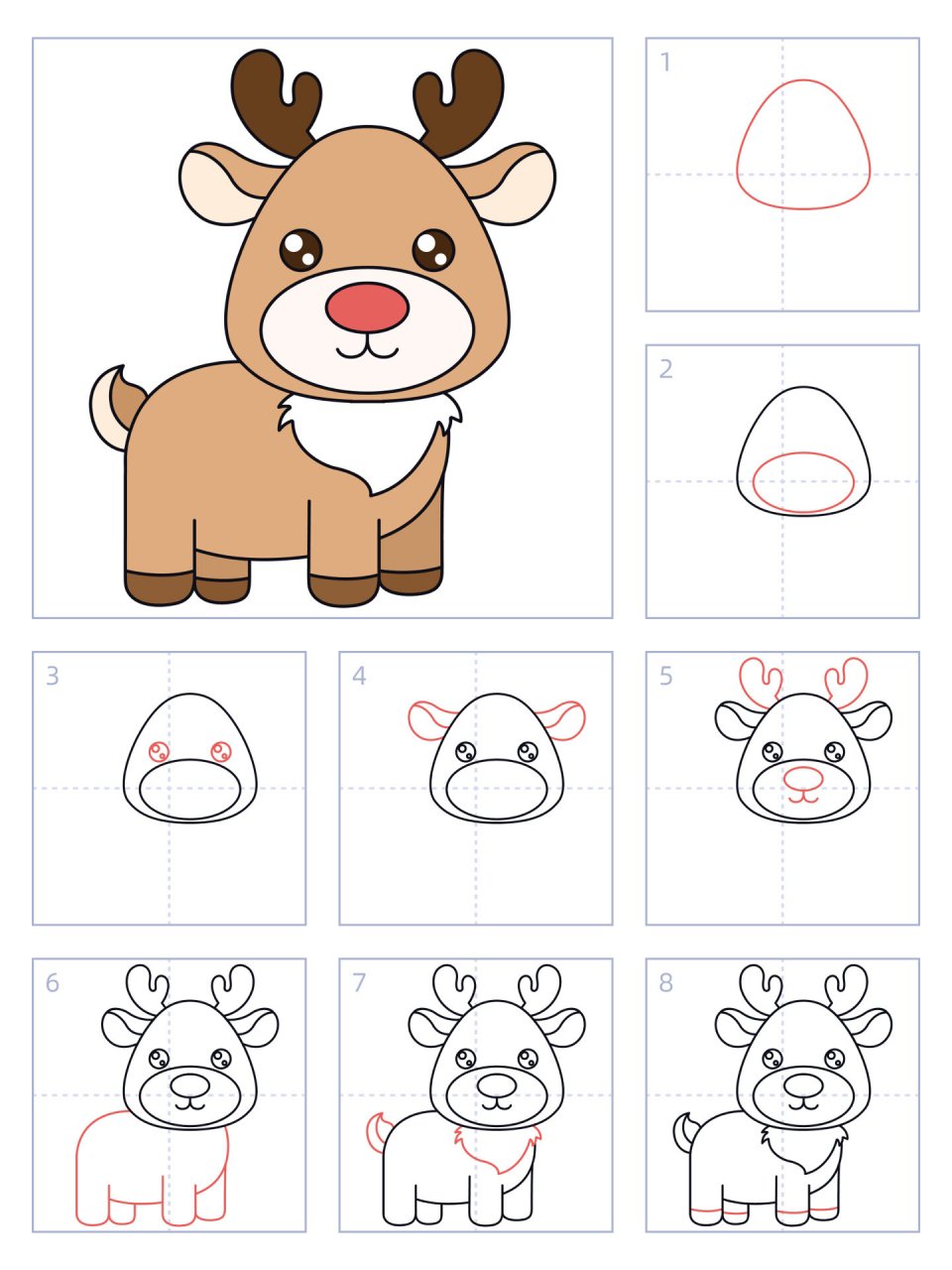 1

2

3

4

5

6

7

8