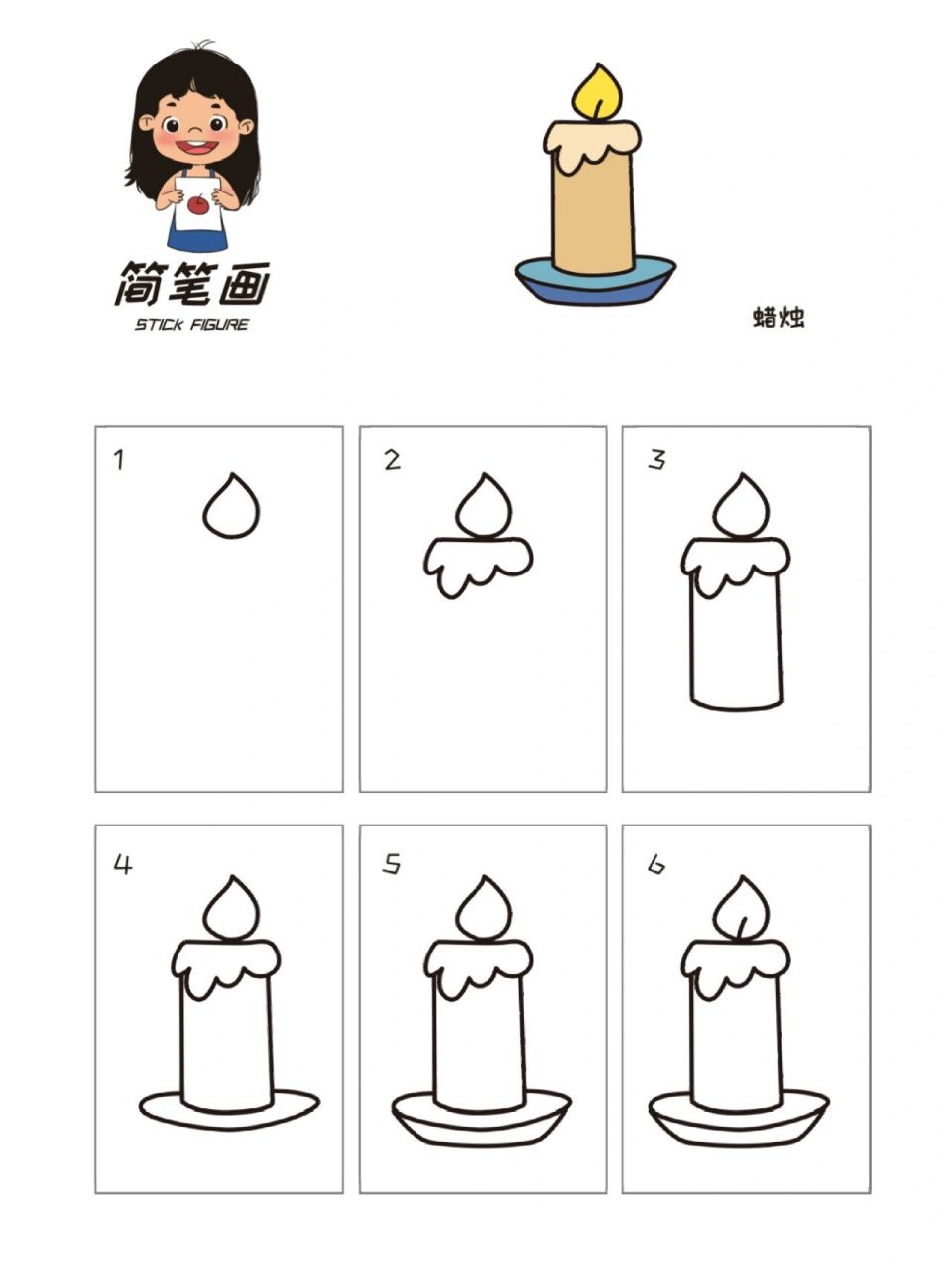 简笔画
STICK FIGURE

蜡烛

1

2

3

4

5

6