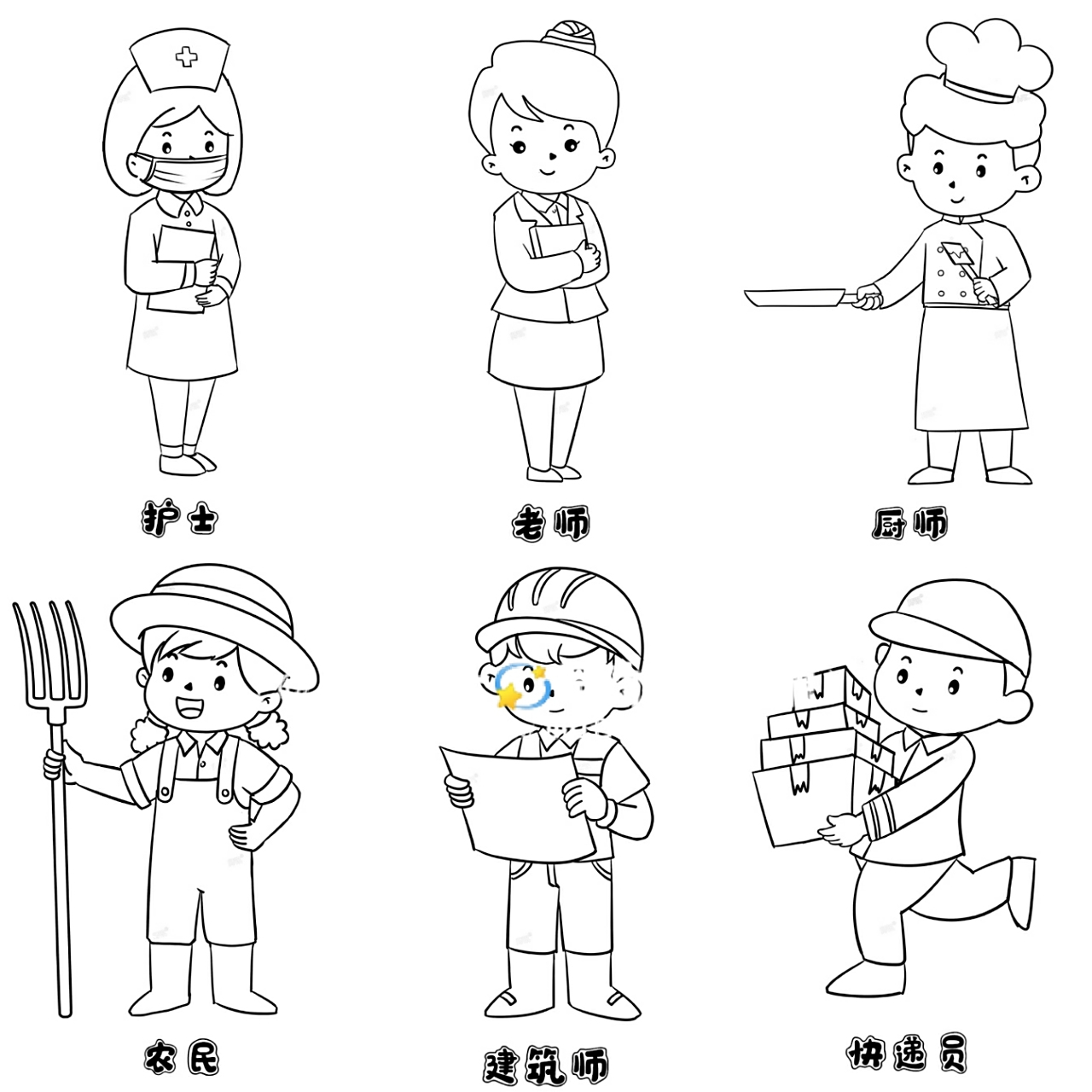 护士

老师

厨师

农民

建筑师

快递员