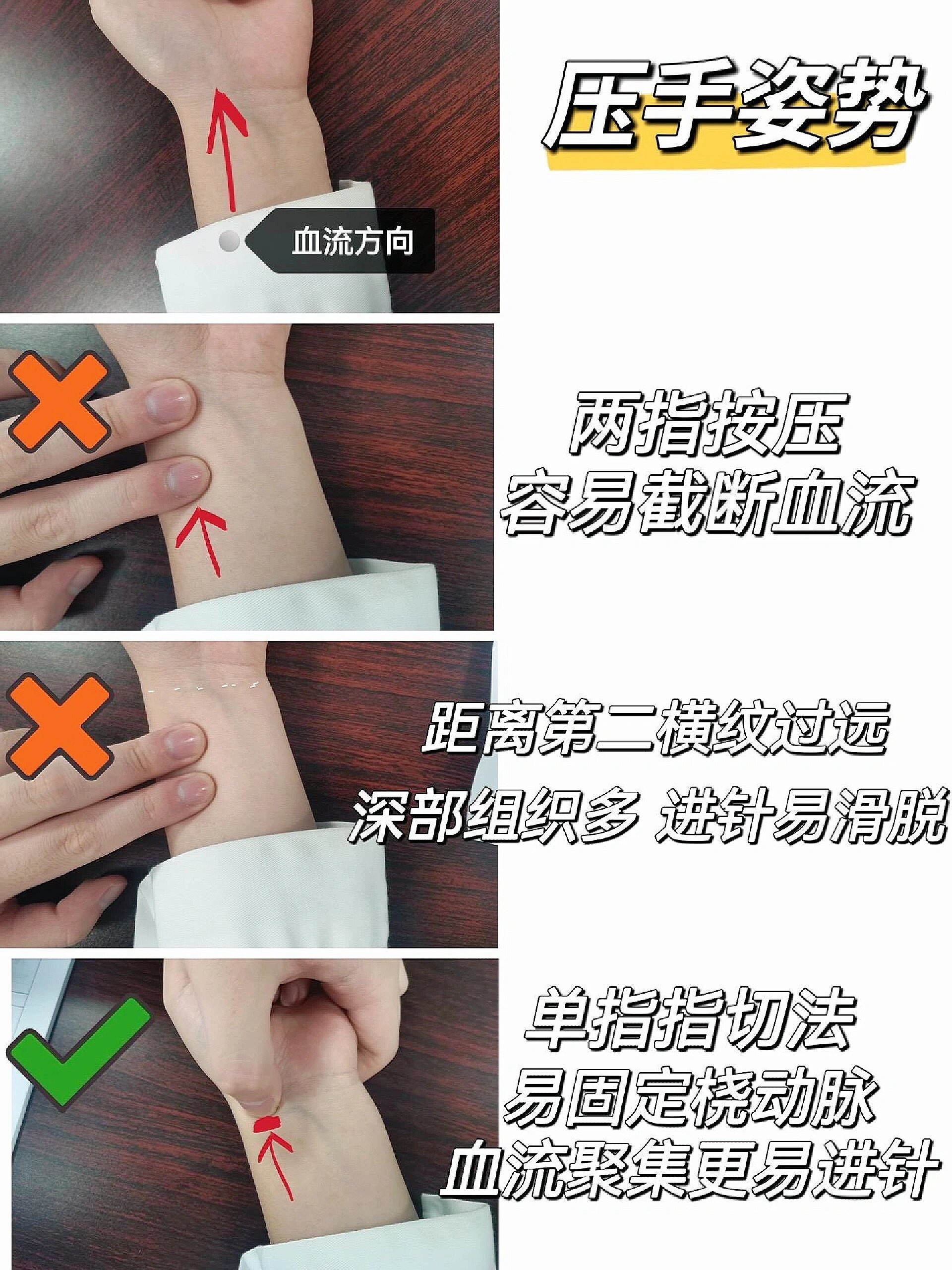 压手姿势

血流方向

两指按压
容易截断血流

距离第二横纹过远
深部组织多 进针易滑脱

单指指切法
易固定桡动脉
血流聚集更易进针