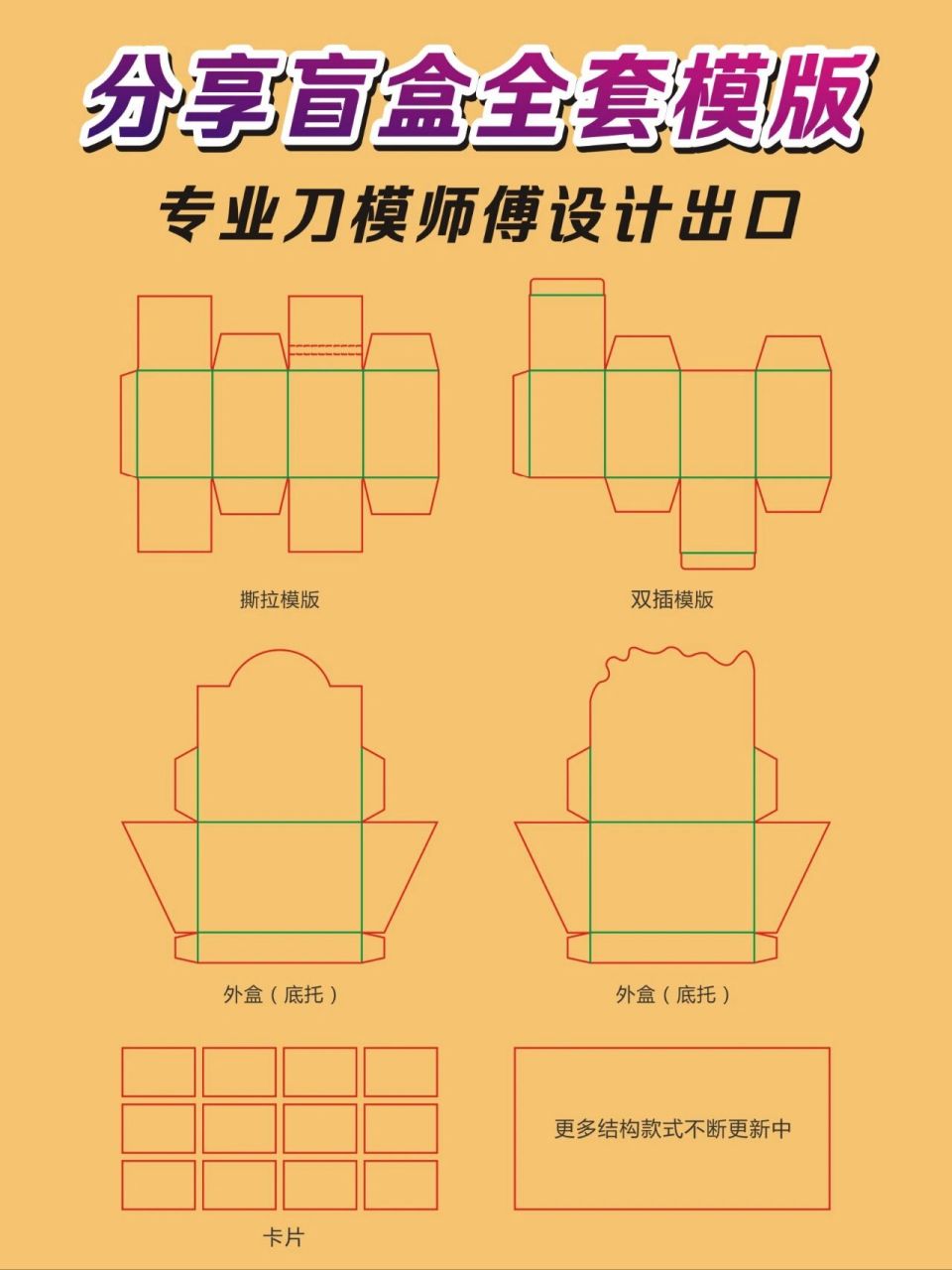 分享盲盒全套模版

专业刀模师傅设计出口

撕拉模版

双插模版

外盒（底托）

外盒（底托）

卡片

更多结构款式不断更新中