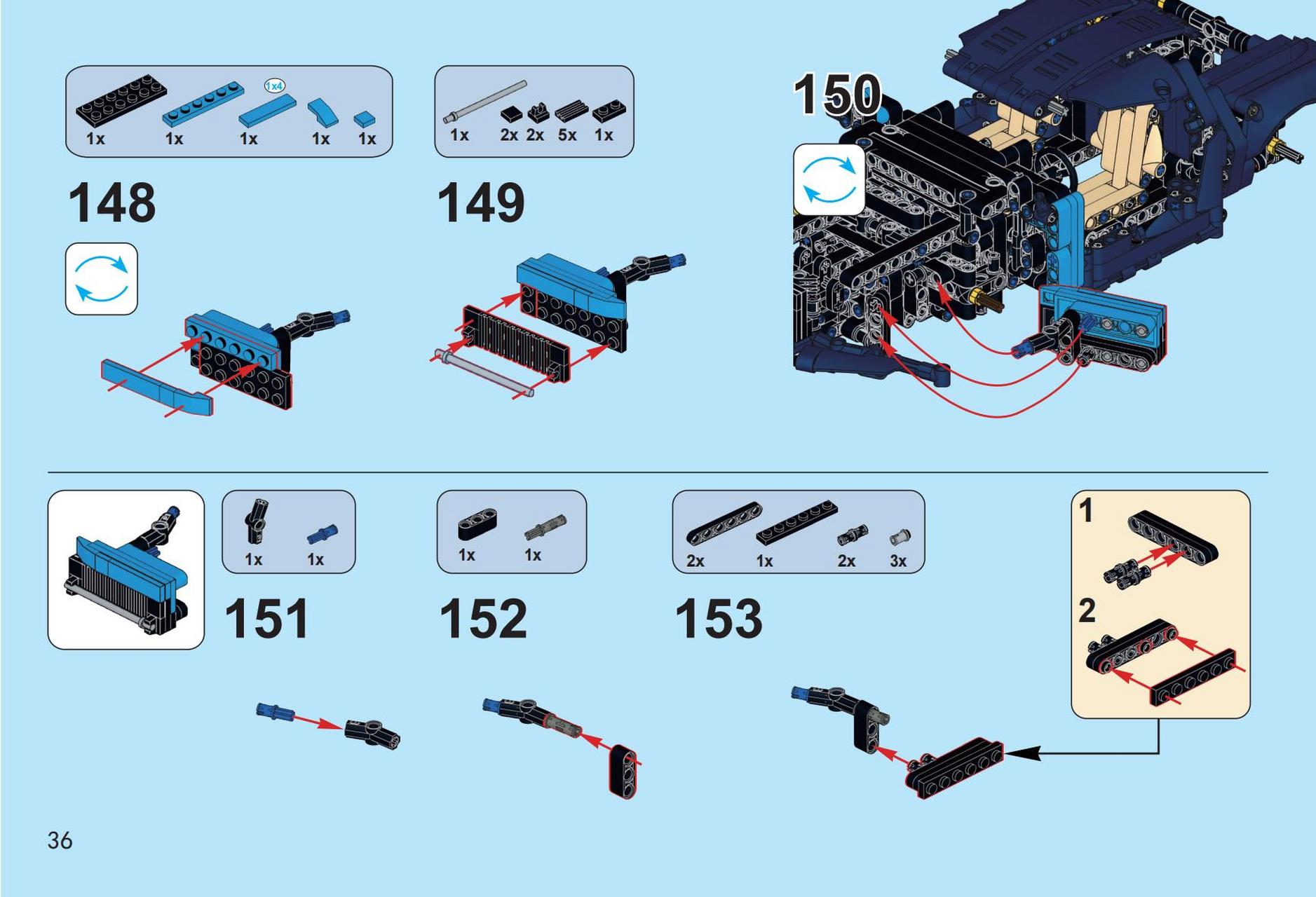 1x4

1x 1x 1x 1x 1x

148

1x 2x 2x 5x 1x

149

150

1x 1x

151

1x 1x

152

2x 1x 2x 3x

153

1

2

36