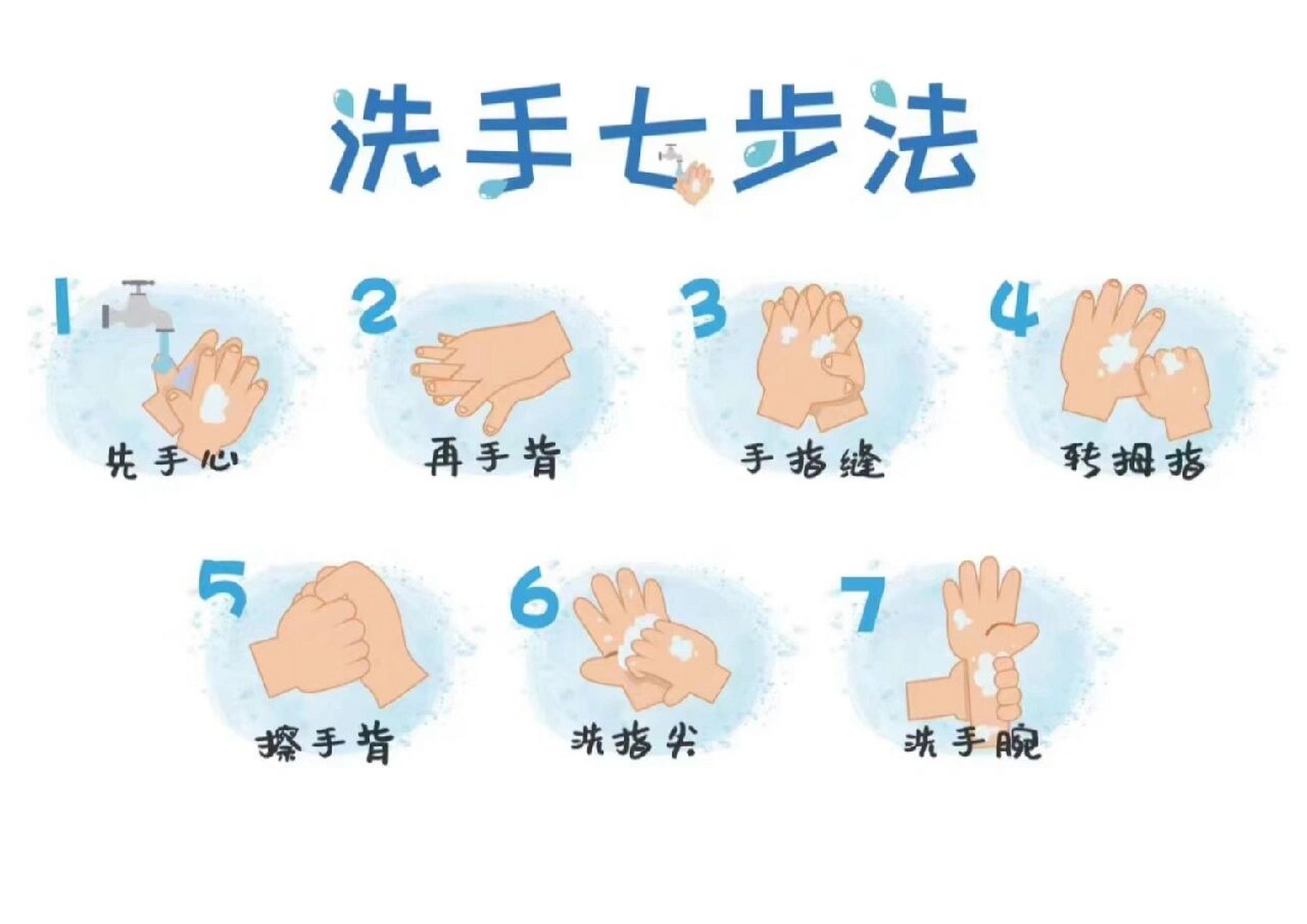 洗手七步法

1 先手心

2 再手背

3 手指缝

4 转拇指

5 擦手背

6 洗指尖

7 洗手腕