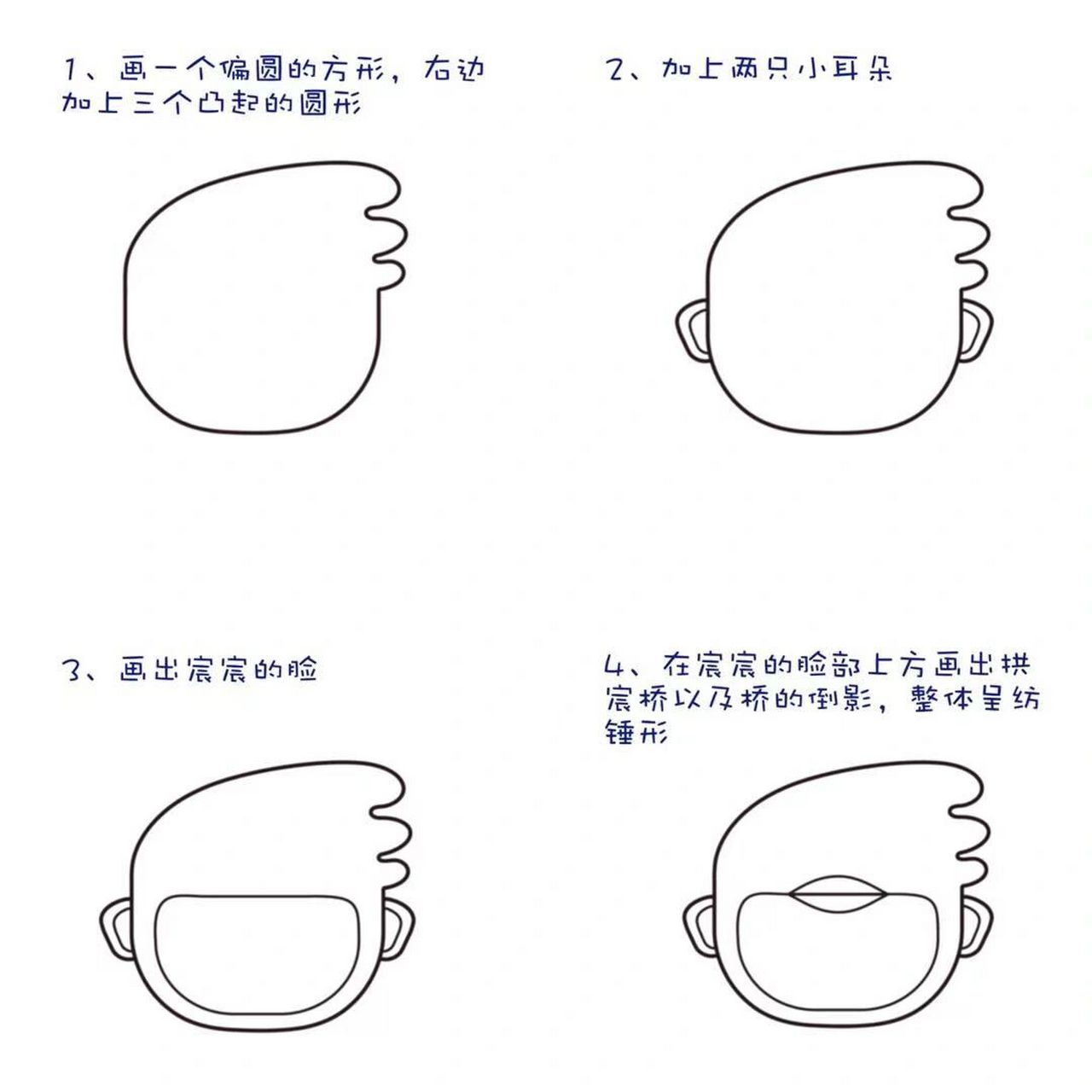 1、画一个偏圆的方形，右边加上三个凸起的圆形

2、加上两只小耳朵

3、画出宸宸的脸

4、在宸宸的脸部上方画出拱宸桥以及桥的倒影，整体呈纺锤形