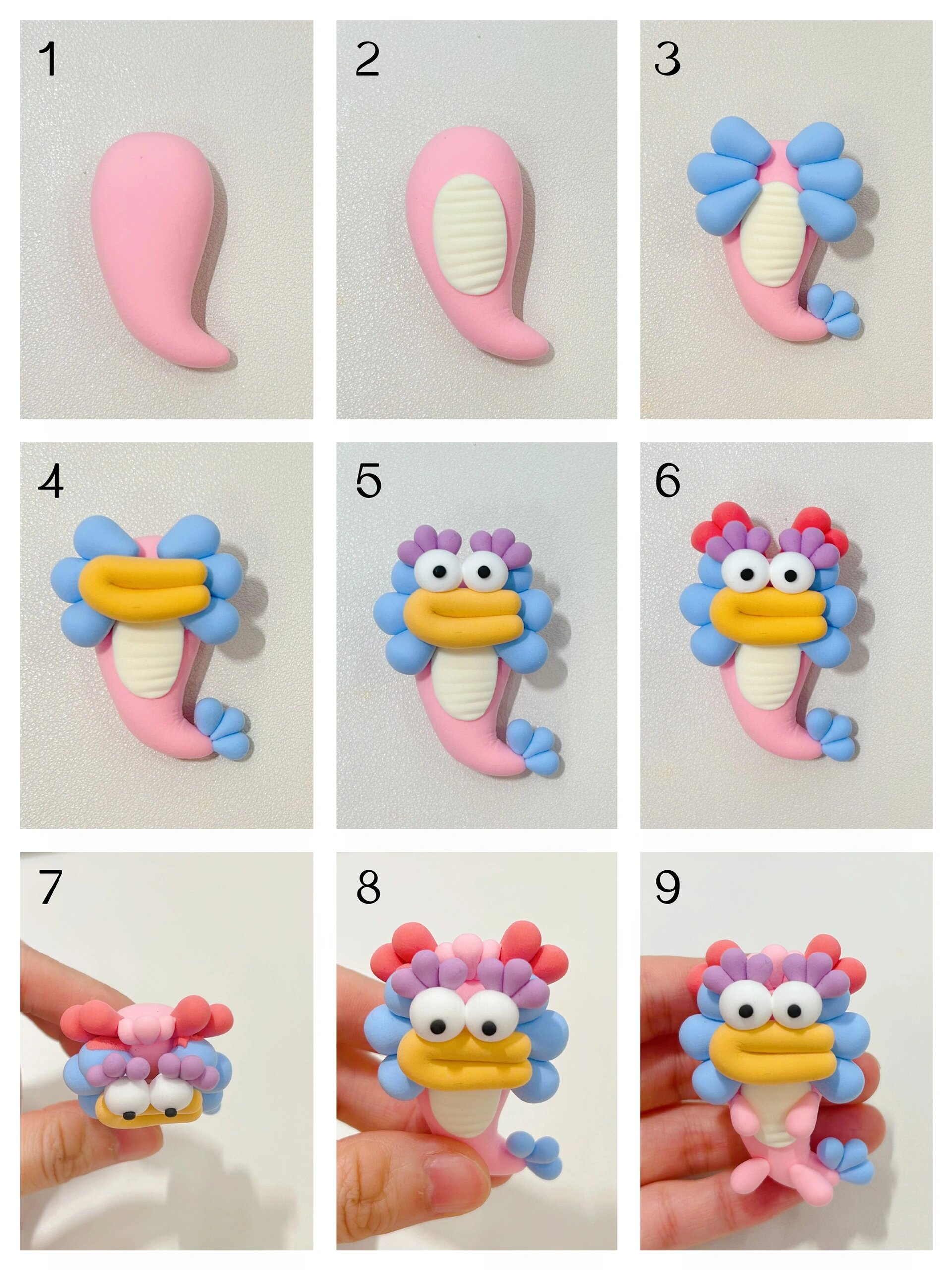 1

2

3

4

5

6

7

8

9