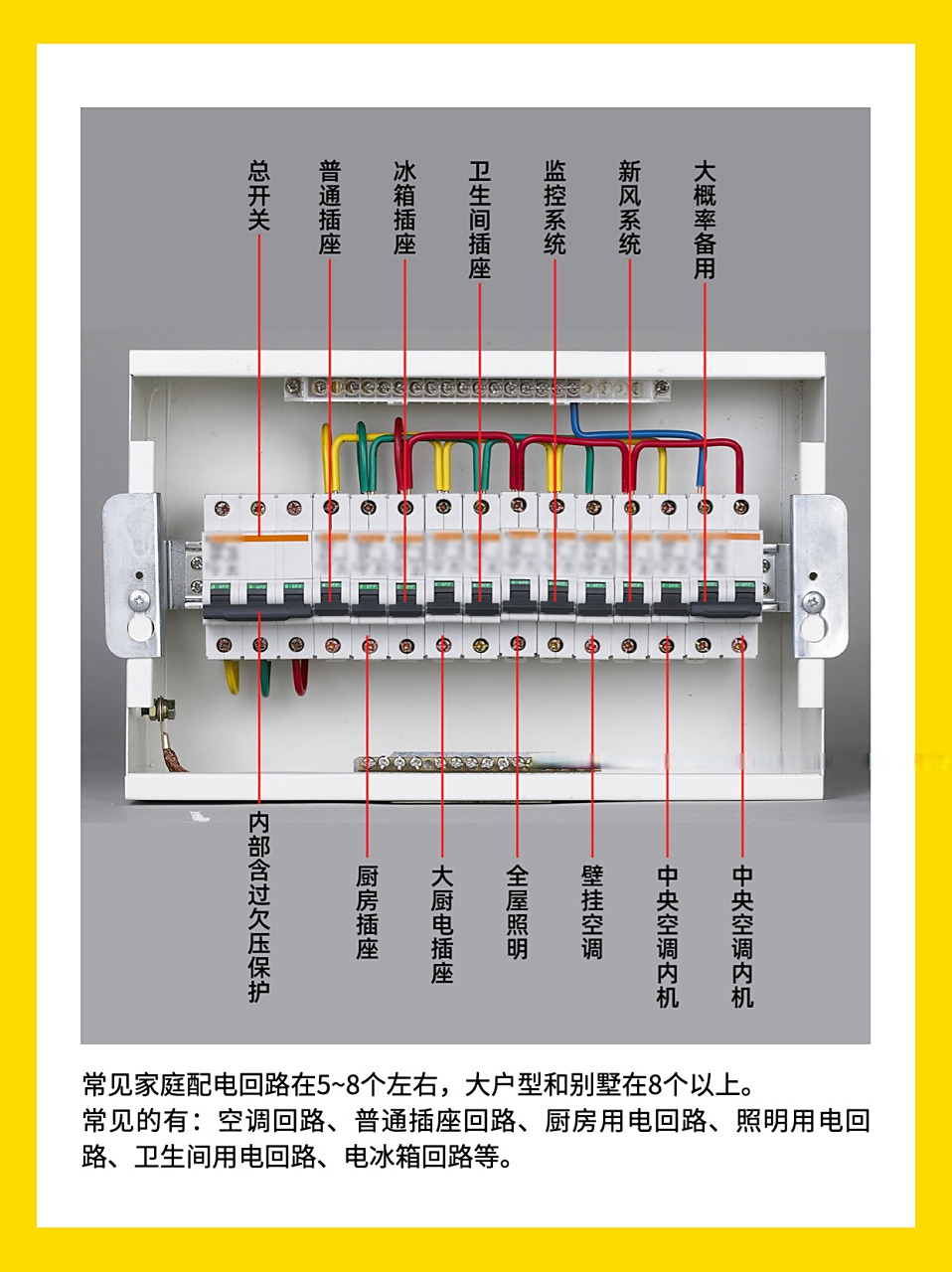 总开关

普通插座

冰箱插座

卫生间插座

监控系统

新风系统

大概率备用

内部含过欠压保护

厨房插座

大厨电插座

全屋照明

壁挂空调

中央空调内机

中央空调内机

常见家庭配电回路在5~8个左右，大户型和别墅在8个以上。
常见的有：空调回路、普通插座回路、厨房用电回路、照明用电回路、卫生间用电回路、电冰箱回路等。