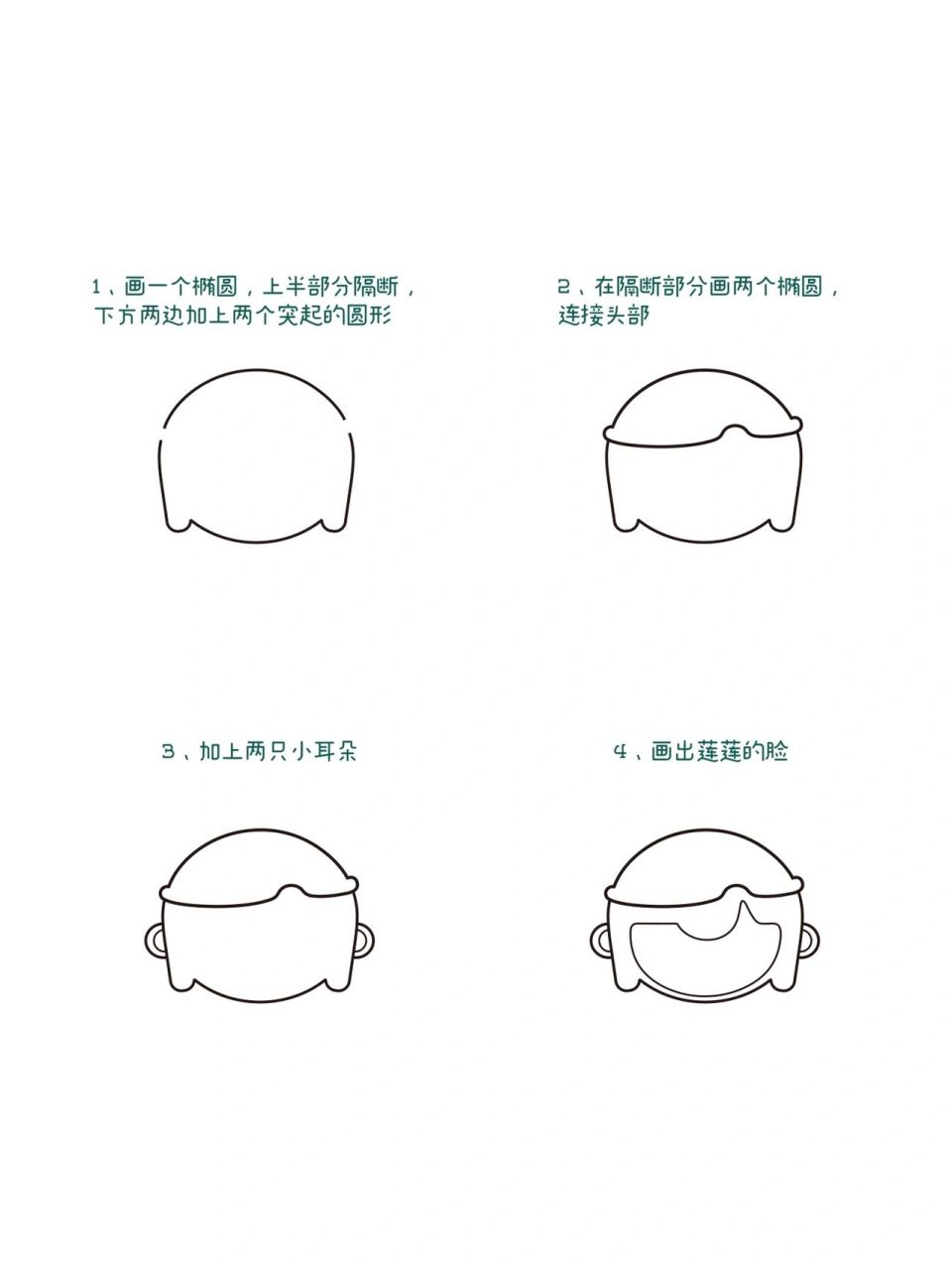 1、画一个椭圆，上半部分隔断，下方两边加上两个突起的圆形

2、在隔断部分画两个椭圆，连接头部

3、加上两只小耳朵

4、画出莲莲的脸