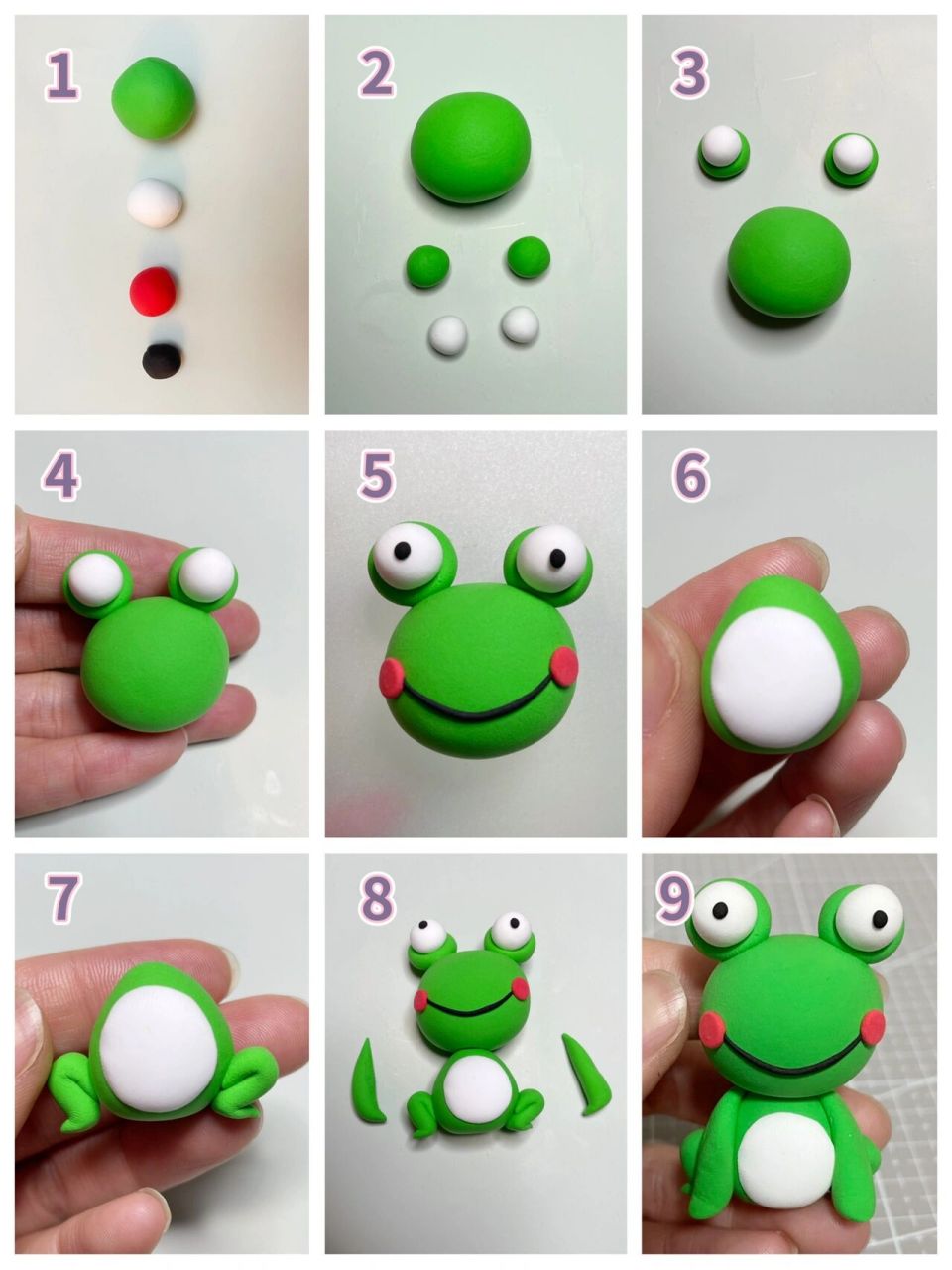 1
2
3
4
5
6
7
8
9