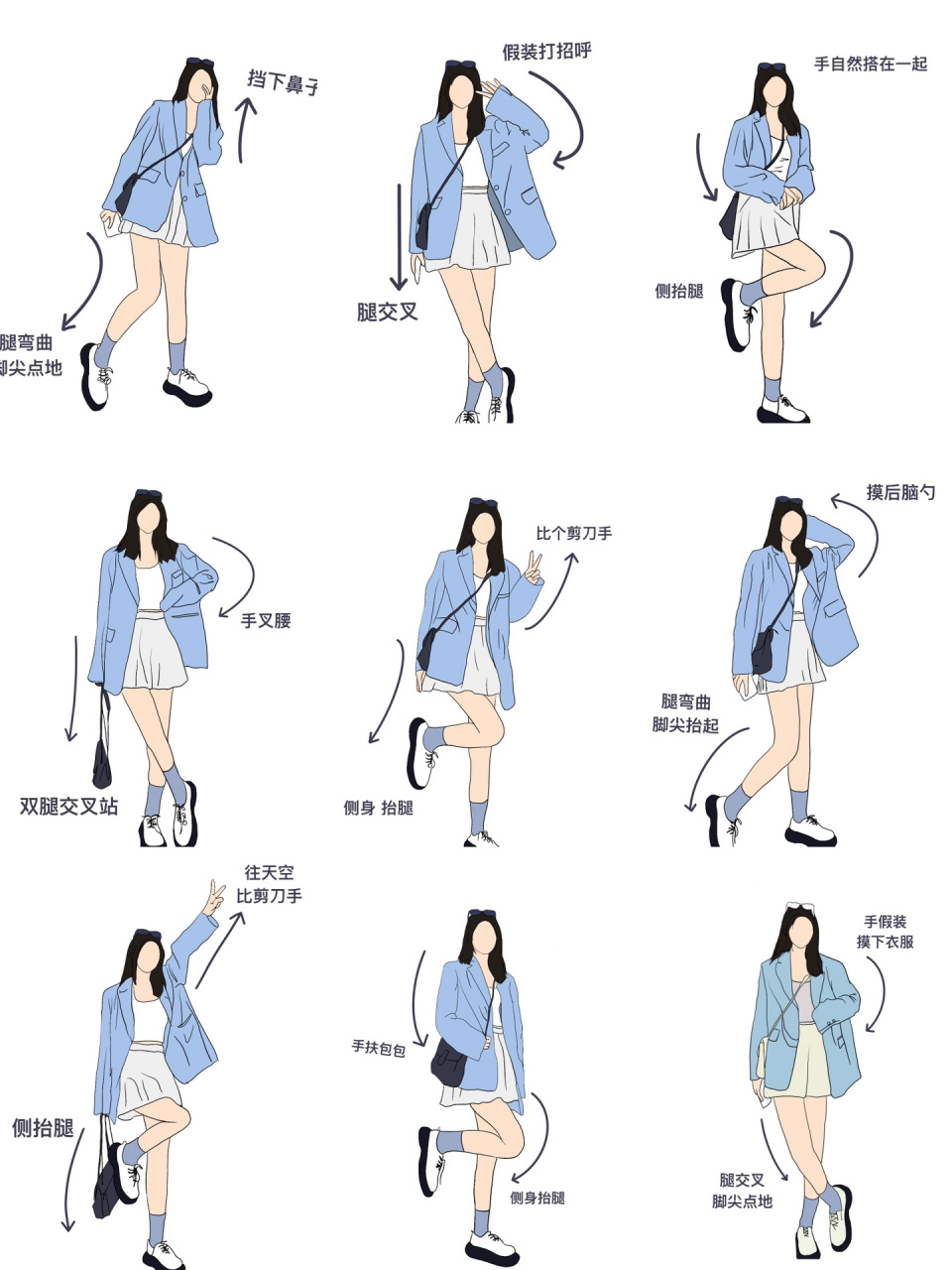 挡下鼻子

腿弯曲
脚尖点地

假装打招呼

腿交叉

手自然搭在一起

侧抬腿

手叉腰

双腿交叉站

比个剪刀手

侧身 抬腿

摸后脑勺

腿弯曲
脚尖抬起

往天空
比剪刀手

侧抬腿

手扶包包

侧身抬腿

手假装
摸下衣服

腿交叉
脚尖点地