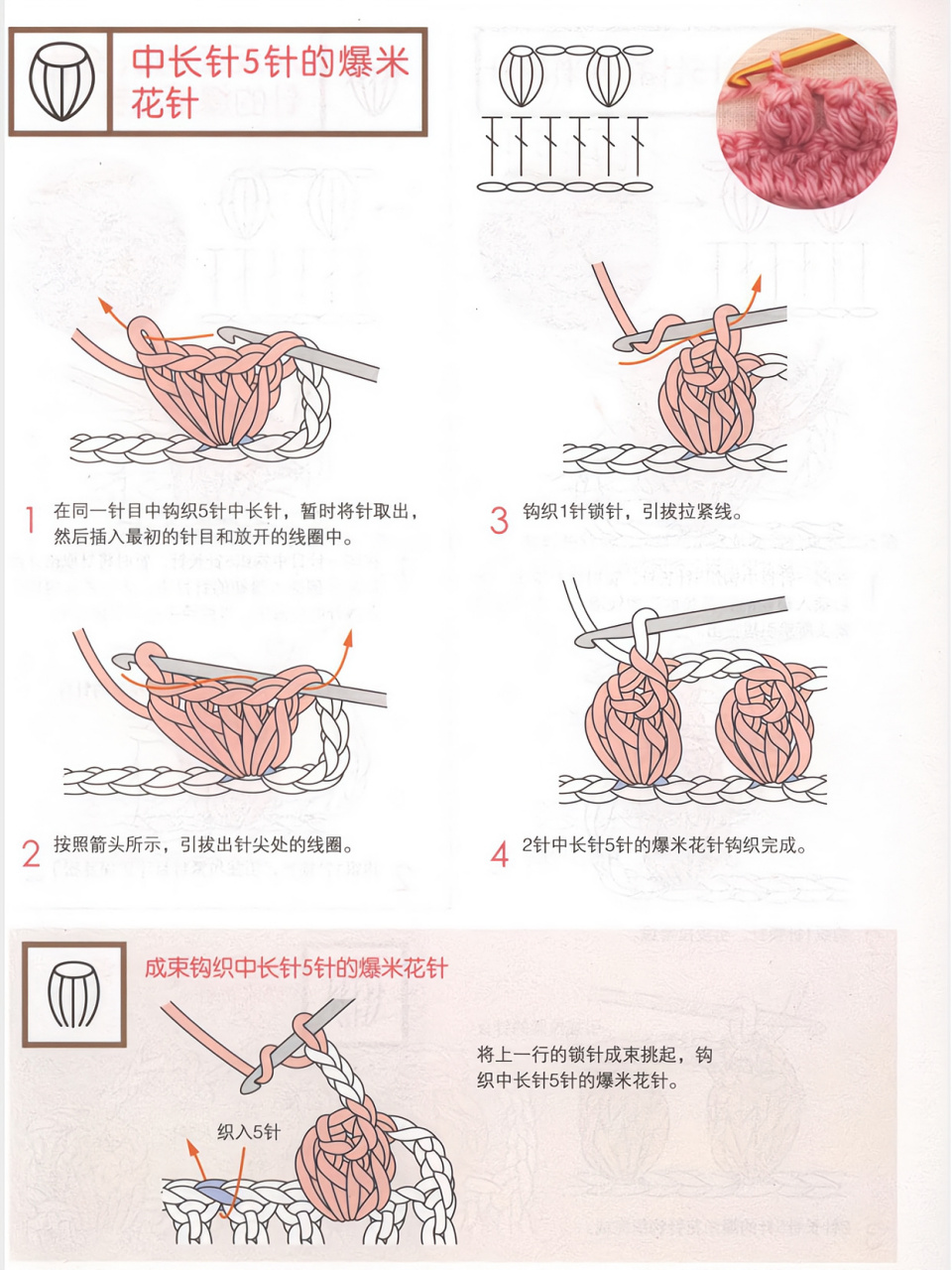 中长针5针的爆米花针

1 在同一针目中钩织5针中长针，暂时将针取出，然后插入最初的针目和放开的线圈中。

2 按照箭头所示，引拔出针尖处的线圈。

3 钩织1针锁针，引拔拉紧线。

4 2针中长针5针的爆米花针钩织完成。

成束钩织中长针5针的爆米花针

织入5针

将上一行的锁针成束挑起，钩织中长针5针的爆米花针。