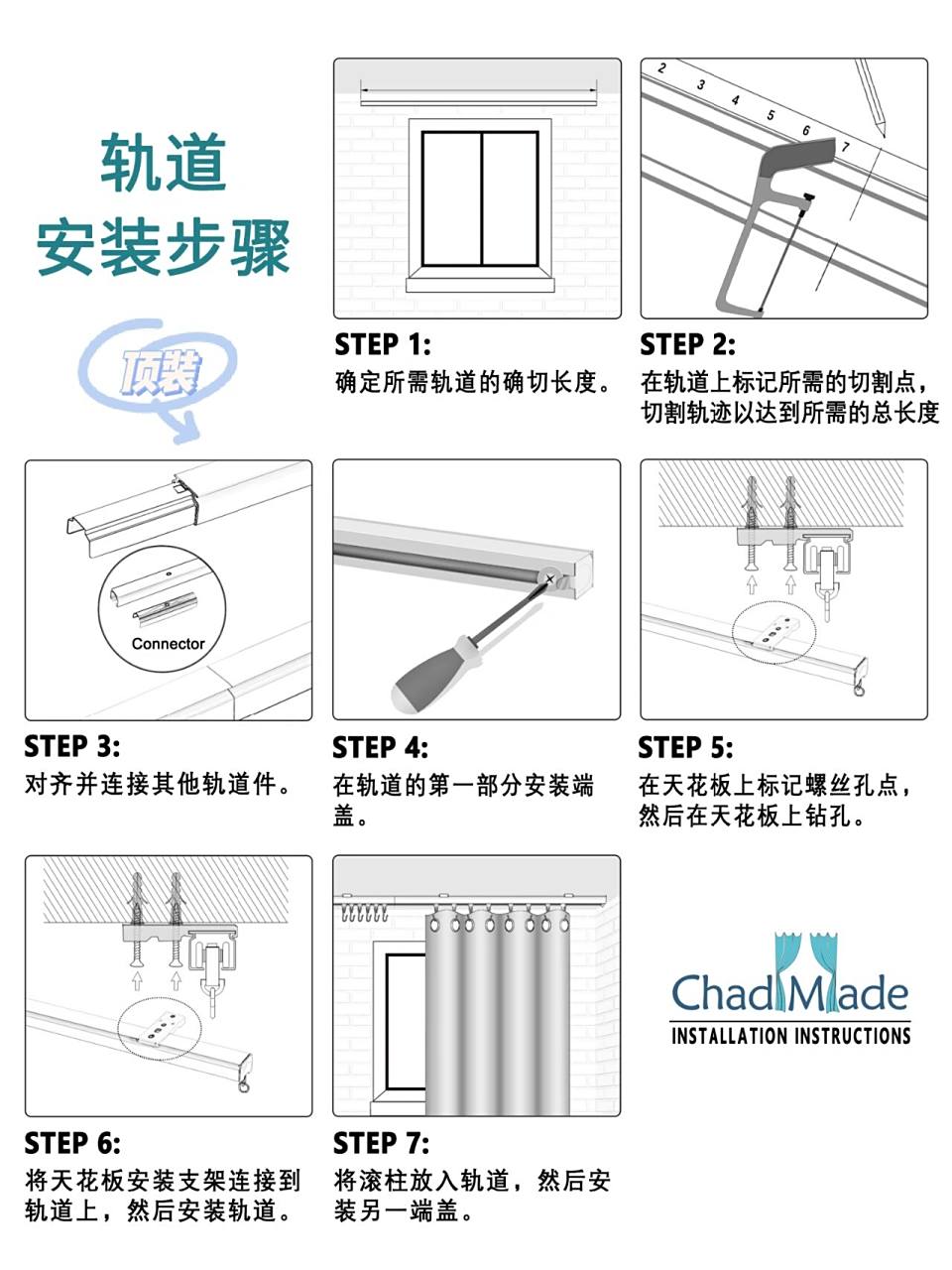 轨道
安装步骤

顶装

STEP 1:
确定所需轨道的确切长度。

2 3 4 5 6 7

STEP 2:
在轨道上标记所需的切割点，切割轨迹以达到所需的总长度

Connector

STEP 3:
对齐并连接其他轨道件。

STEP 4:
在轨道的第一部分安装端盖。

STEP 5:
在天花板上标记螺丝孔点，然后在天花板上钻孔。

STEP 6:
将天花板安装支架连接到轨道上，然后安装轨道。

STEP 7:
将滚柱放入轨道，然后安装另一端盖。

ChadMade
INSTALLATION INSTRUCTIONS