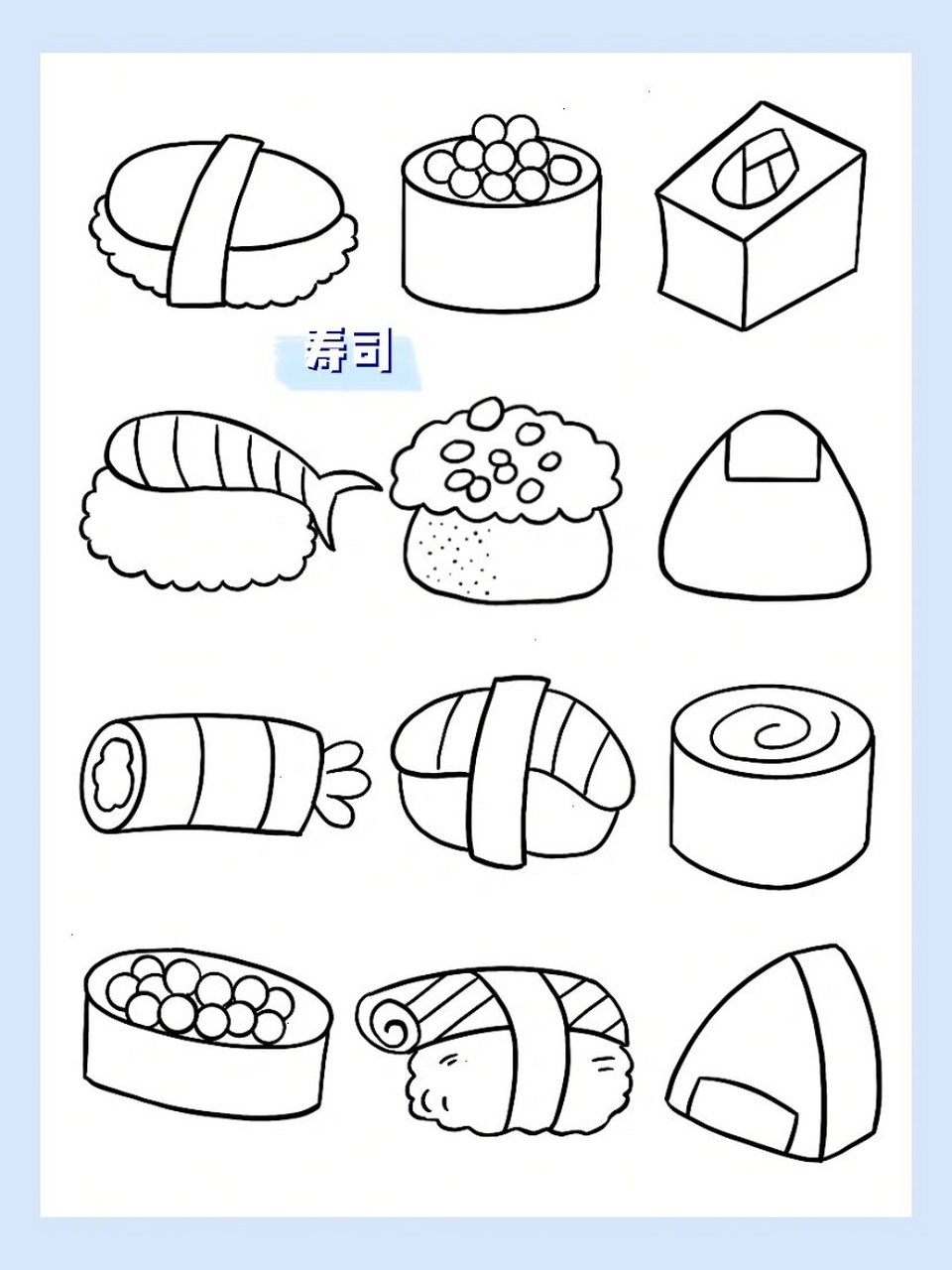 寿司