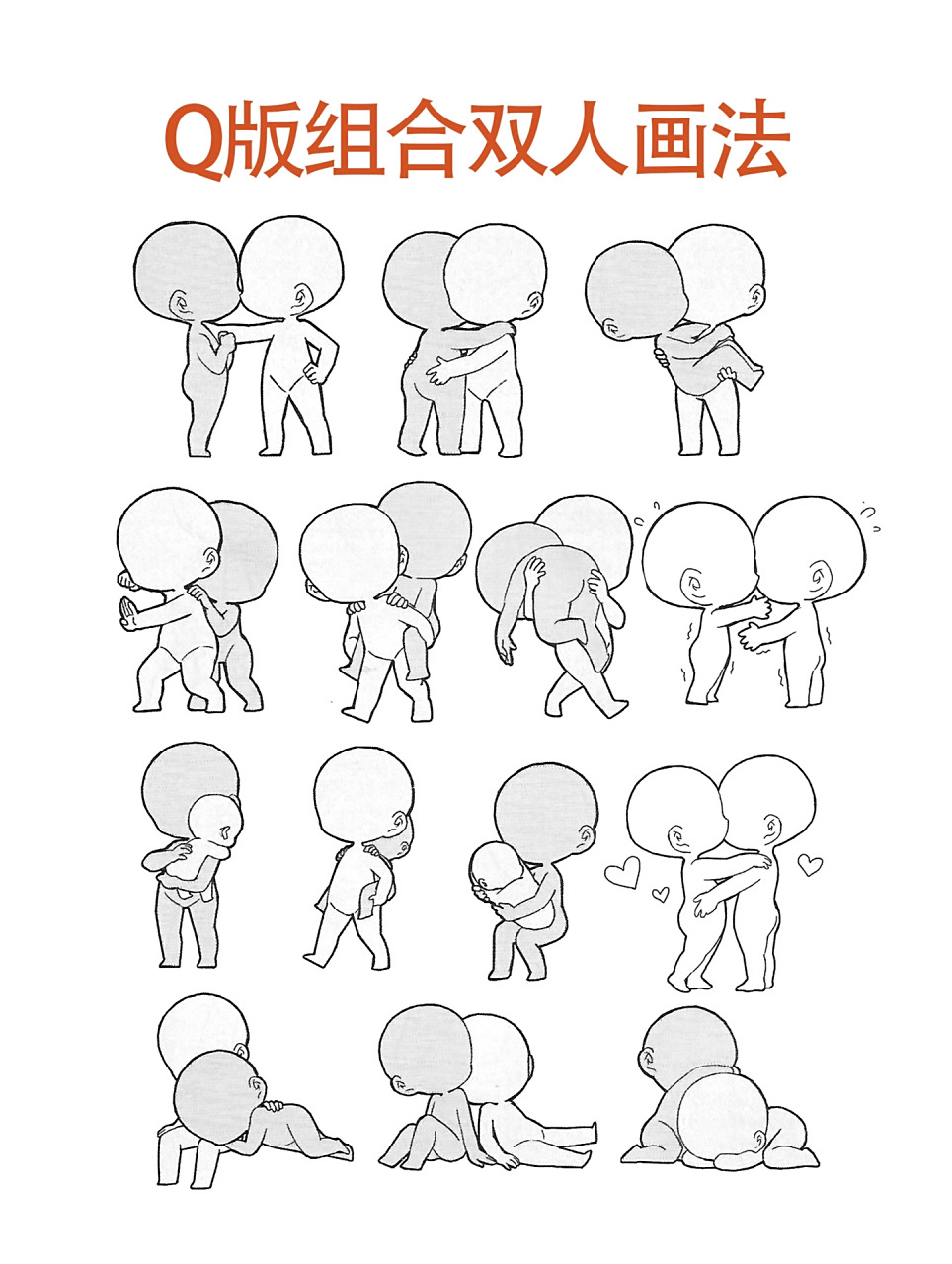 Q版组合双人画法