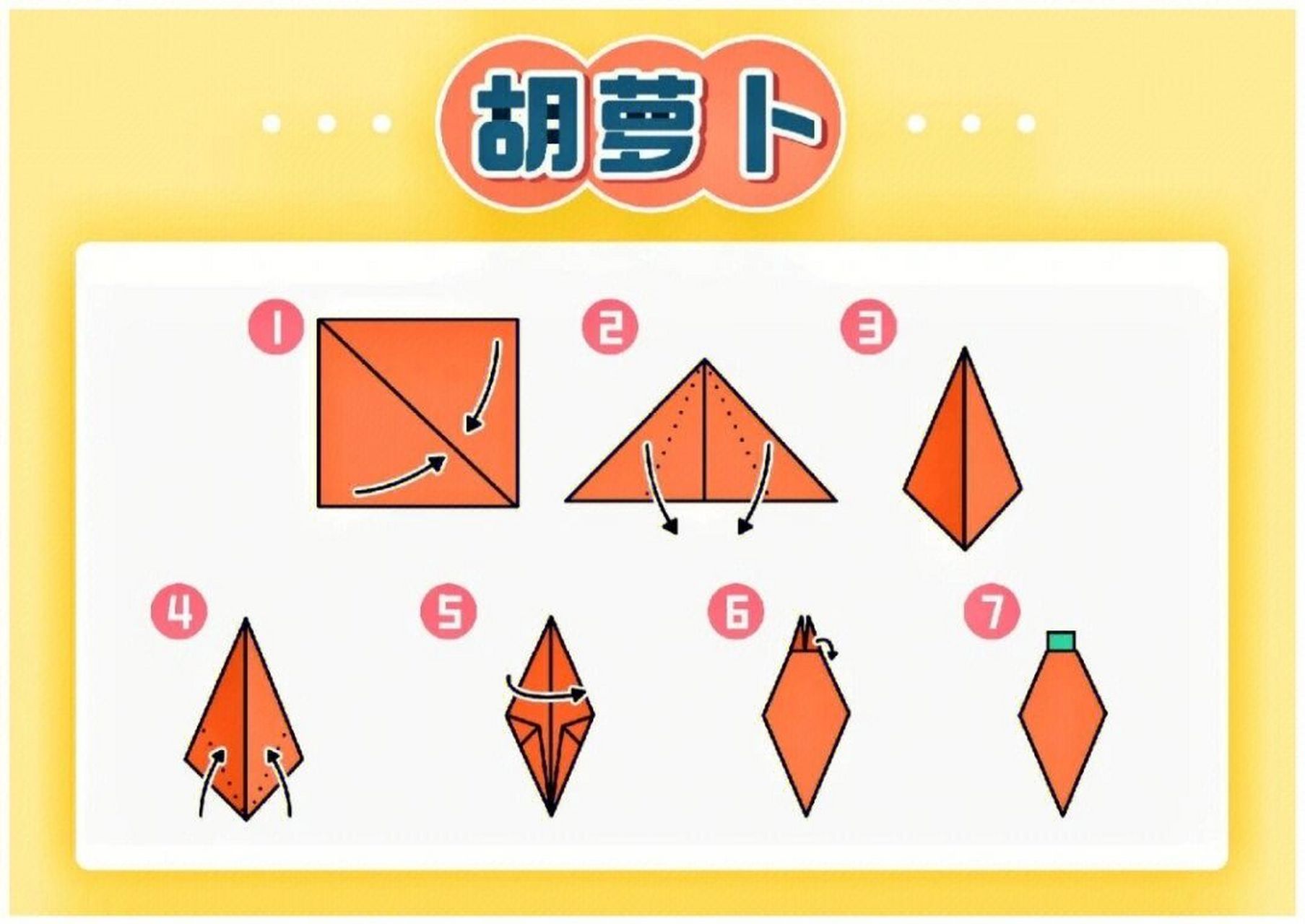 胡萝卜

1
2
3
4
5
6
7