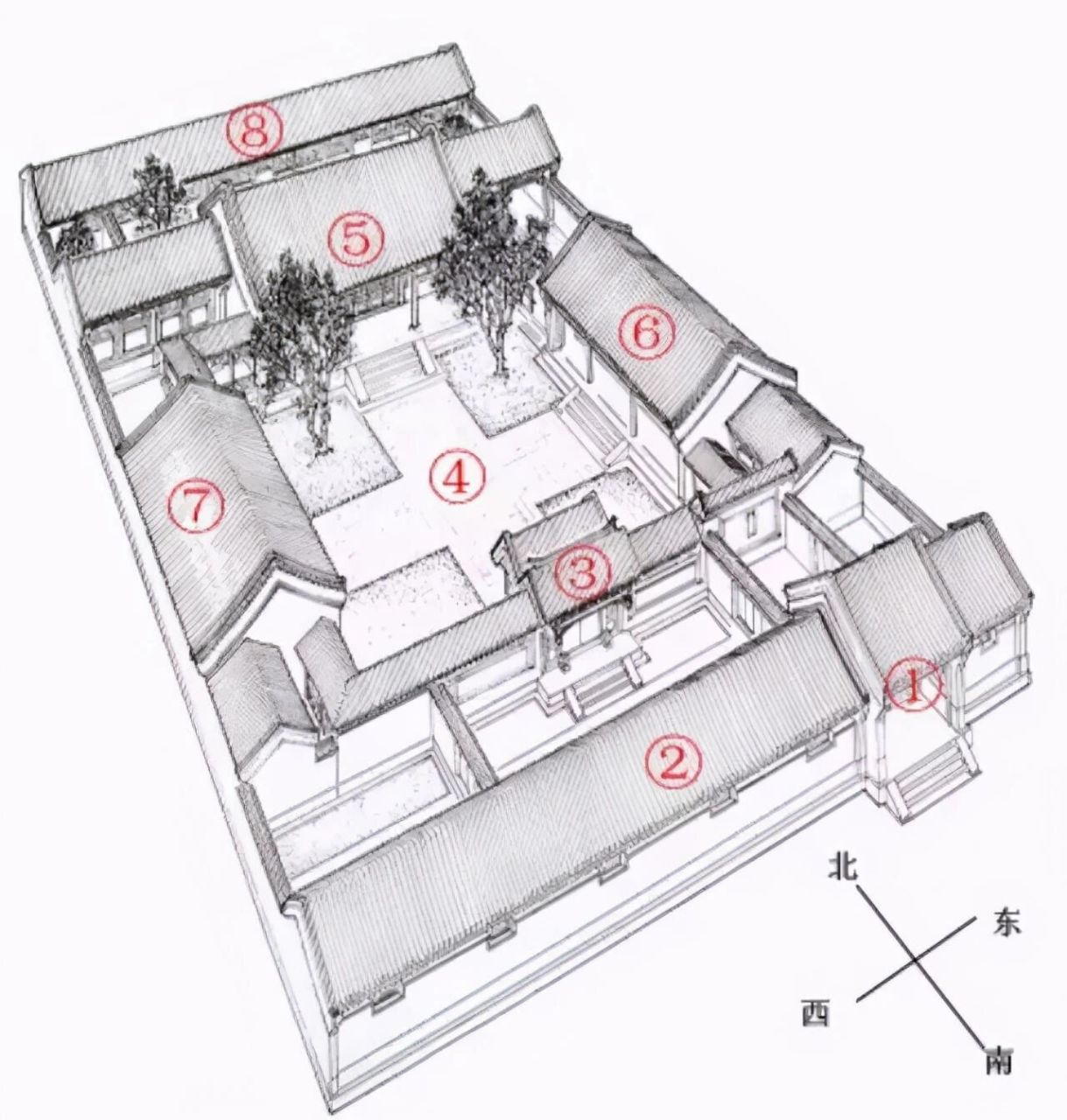 ⑧
⑤
⑥
⑦
④
③
①
②
北
东
西
南