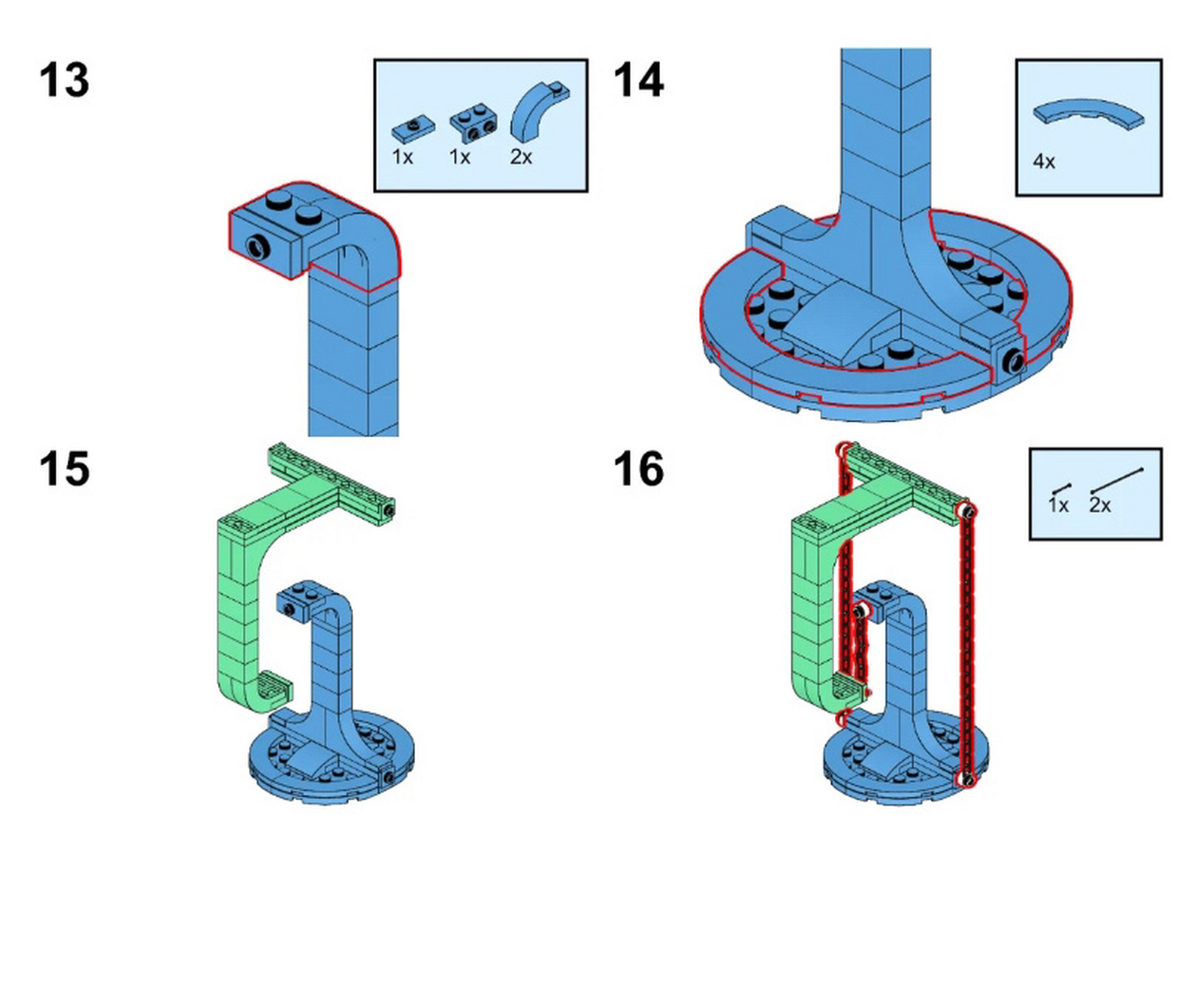 13

1x 1x 2x

14

4x

15

16

1x 2x