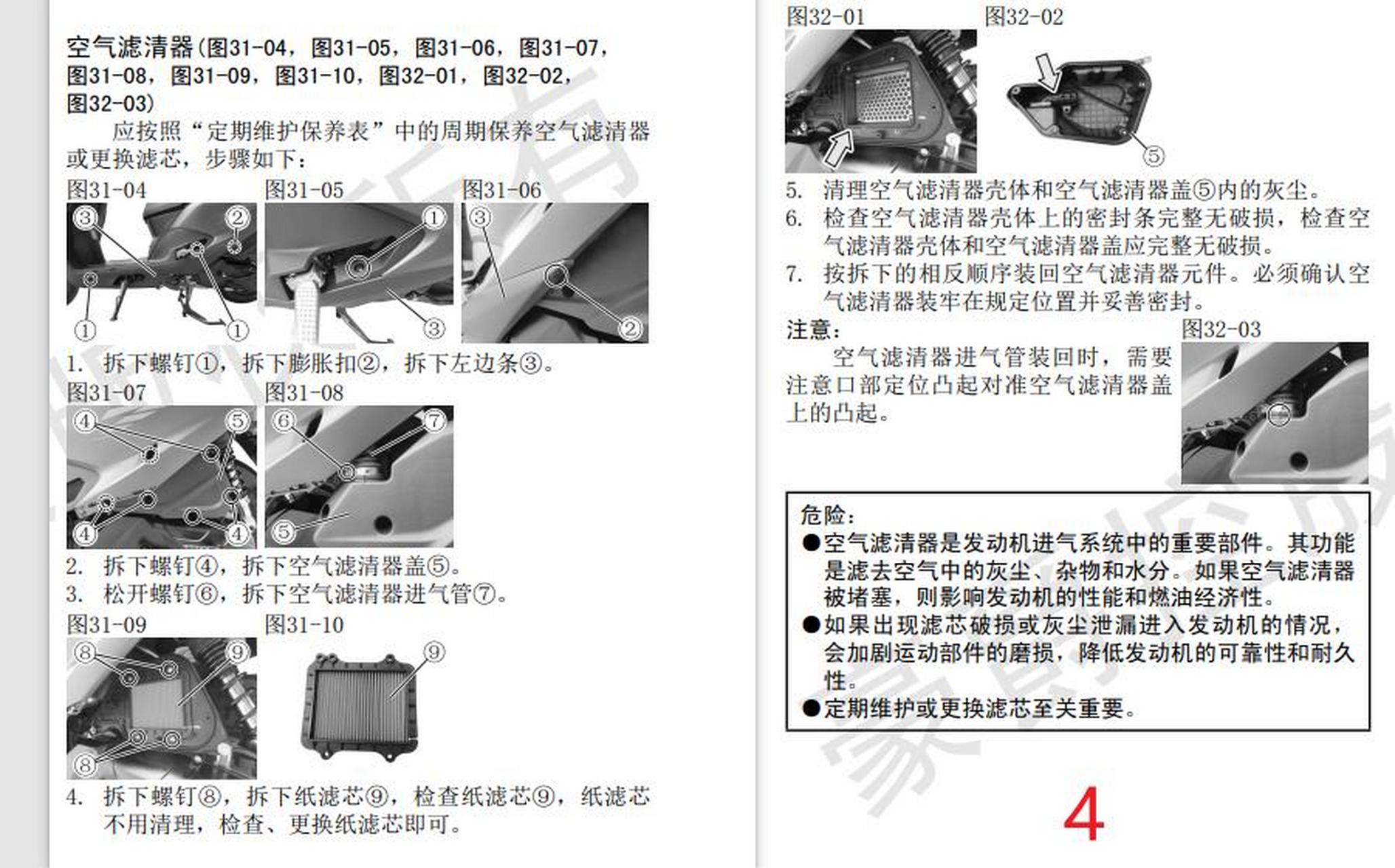 空气滤清器(图31-04，图31-05，图31-06，图31-07，图31-08，图31-09，图31-10，图32-01，图32-02，图32-03)

应按照“定期维护保养表”中的周期保养空气滤清器或更换滤芯，步骤如下：

图31-04
③ ② ① ①

图31-05
① ③

图31-06
③ ②

1. 拆下螺钉①，拆下膨胀扣②，拆下左边条③。

图31-07
④ ⑤ ④ ④

图31-08
⑥ ⑦ ⑤

2. 拆下螺钉④，拆下空气滤清器盖⑤。
3. 松开螺钉⑥，拆下空气滤清器进气管⑦。

图31-09
⑧ ⑨ ⑧

图31-10
⑨

4. 拆下螺钉⑧，拆下纸滤芯⑨，检查纸滤芯⑨，纸滤芯不用清理，检查、更换纸滤芯即可。

图32-01

图32-02
⑤

5. 清理空气滤清器壳体和空气滤清器盖⑤内的灰尘。
6. 检查空气滤清器壳体上的密封条完整无破损，检查空气滤清器壳体和空气滤清器盖应完整无破损。
7. 按拆下的相反顺序装回空气滤清器元件。必须确认空气滤清器装牢在规定位置并妥善密封。

注意：
空气滤清器进气管装回时，需要注意口部定位凸起对准空气滤清器盖上的凸起。

图32-03

危险：
●空气滤清器是发动机进气系统中的重要部件。其功能是滤去空气中的灰尘、杂物和水分。如果空气滤清器被堵塞，则影响发动机的性能和燃油经济性。
●如果出现滤芯破损或灰尘泄漏进入发动机的情况，会加剧运动部件的磨损，降低发动机的可靠性和耐久性。
●定期维护或更换滤芯至关重要。

4