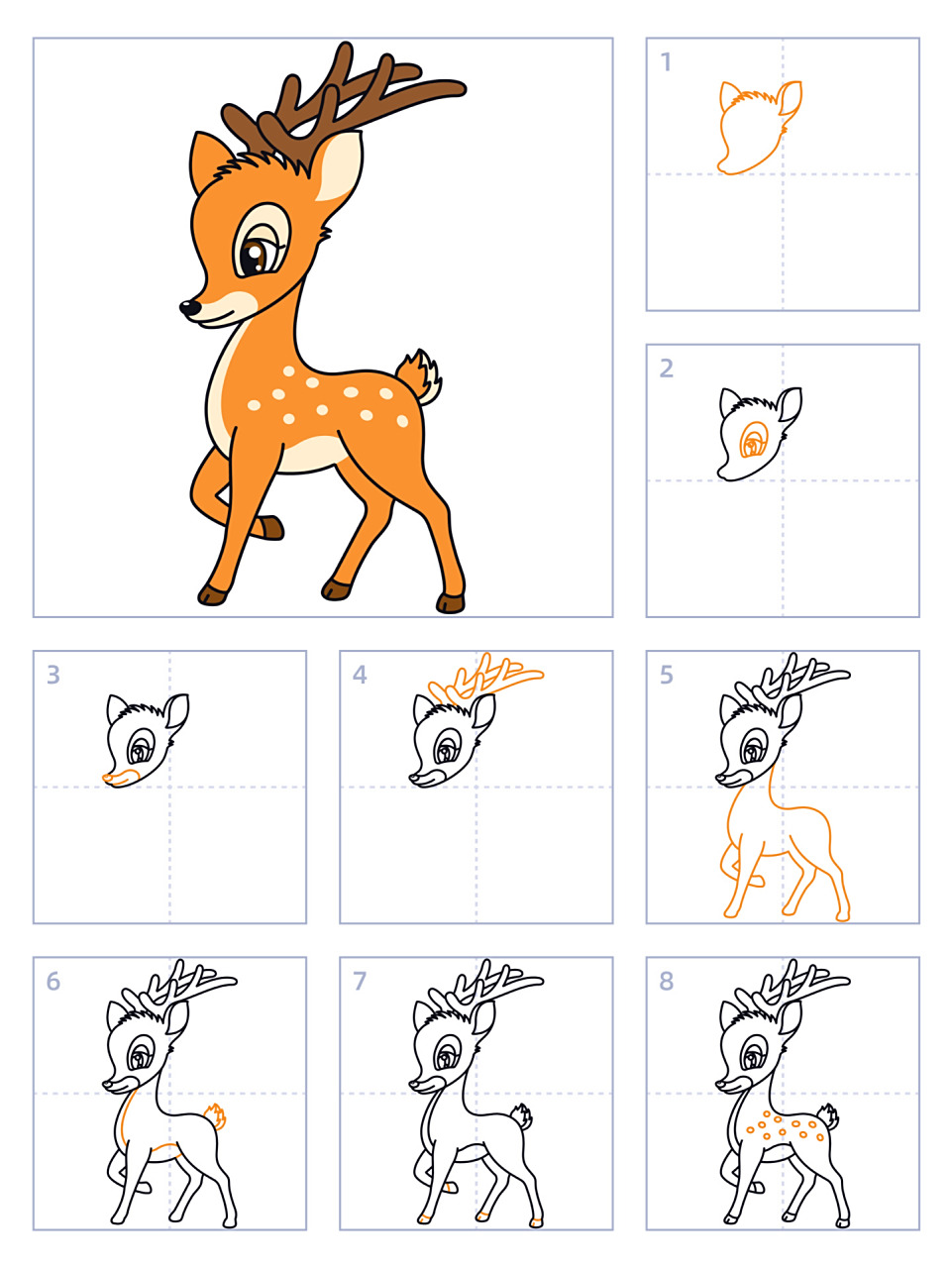 1

2

3

4

5

6

7

8