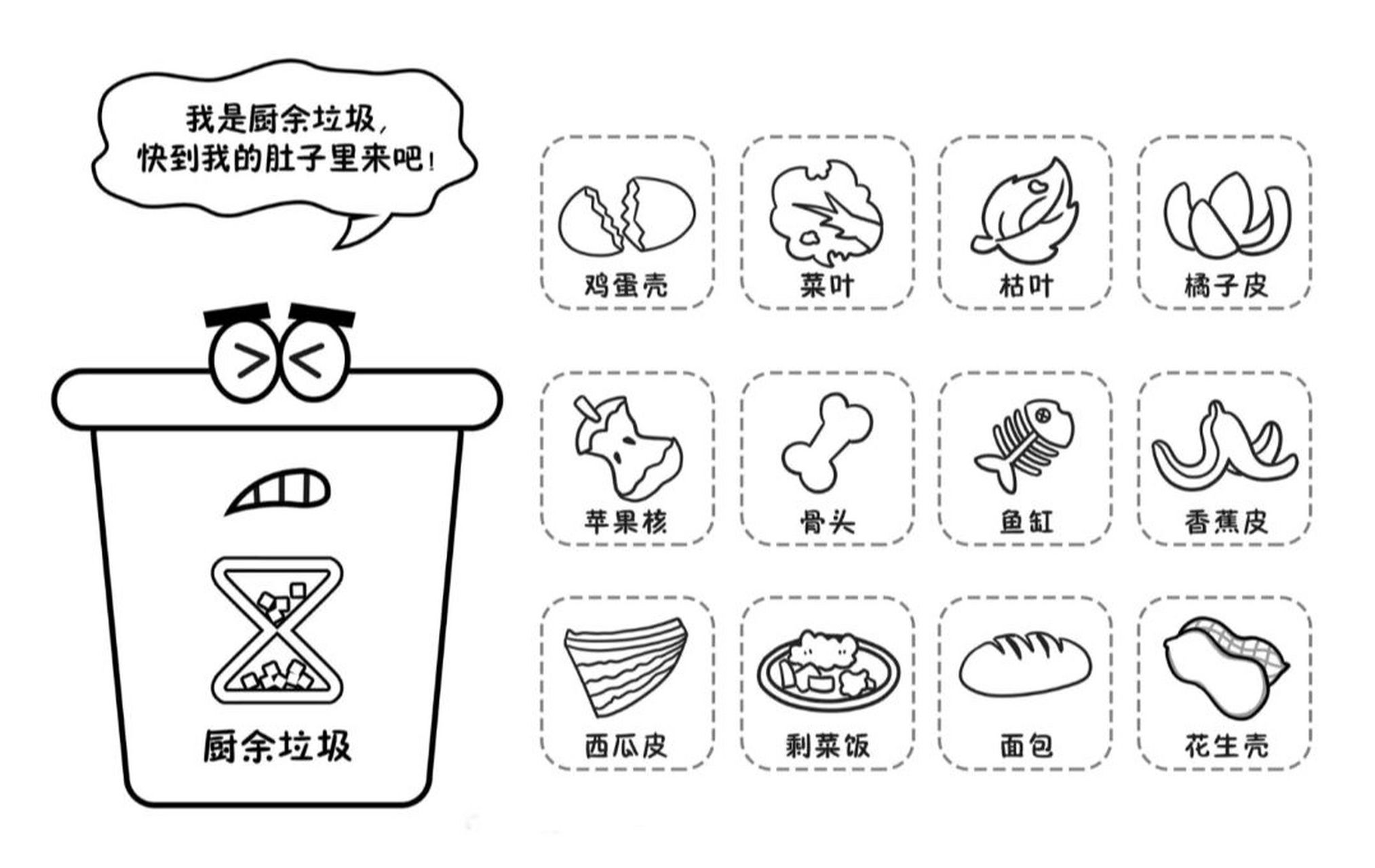 我是厨余垃圾,
快到我的肚子里来吧!

厨余垃圾

鸡蛋壳

菜叶

枯叶

橘子皮

苹果核

骨头

鱼缸

香蕉皮

西瓜皮

剩菜饭

面包

花生壳