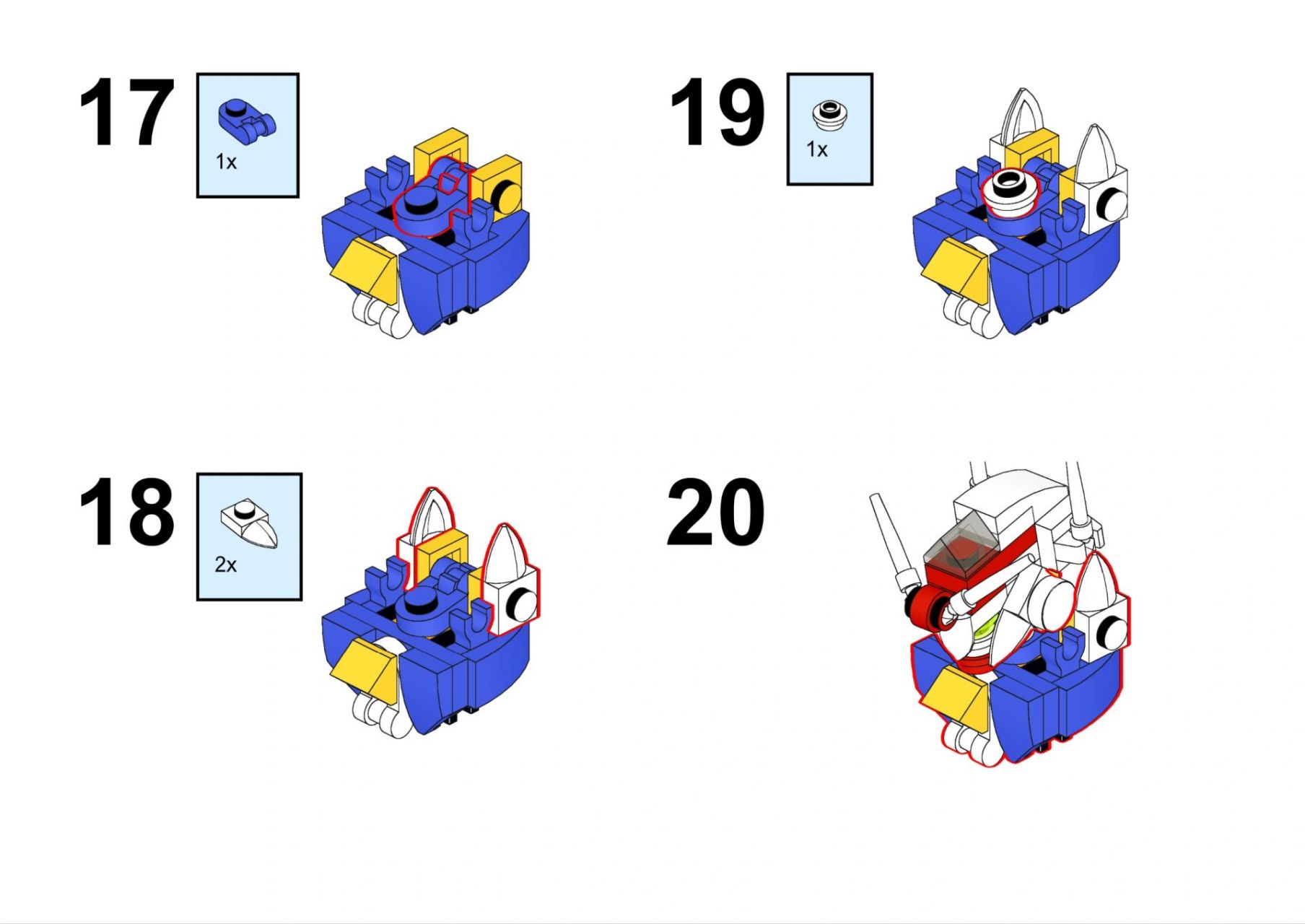 17

1x

18

2x

19

1x

20