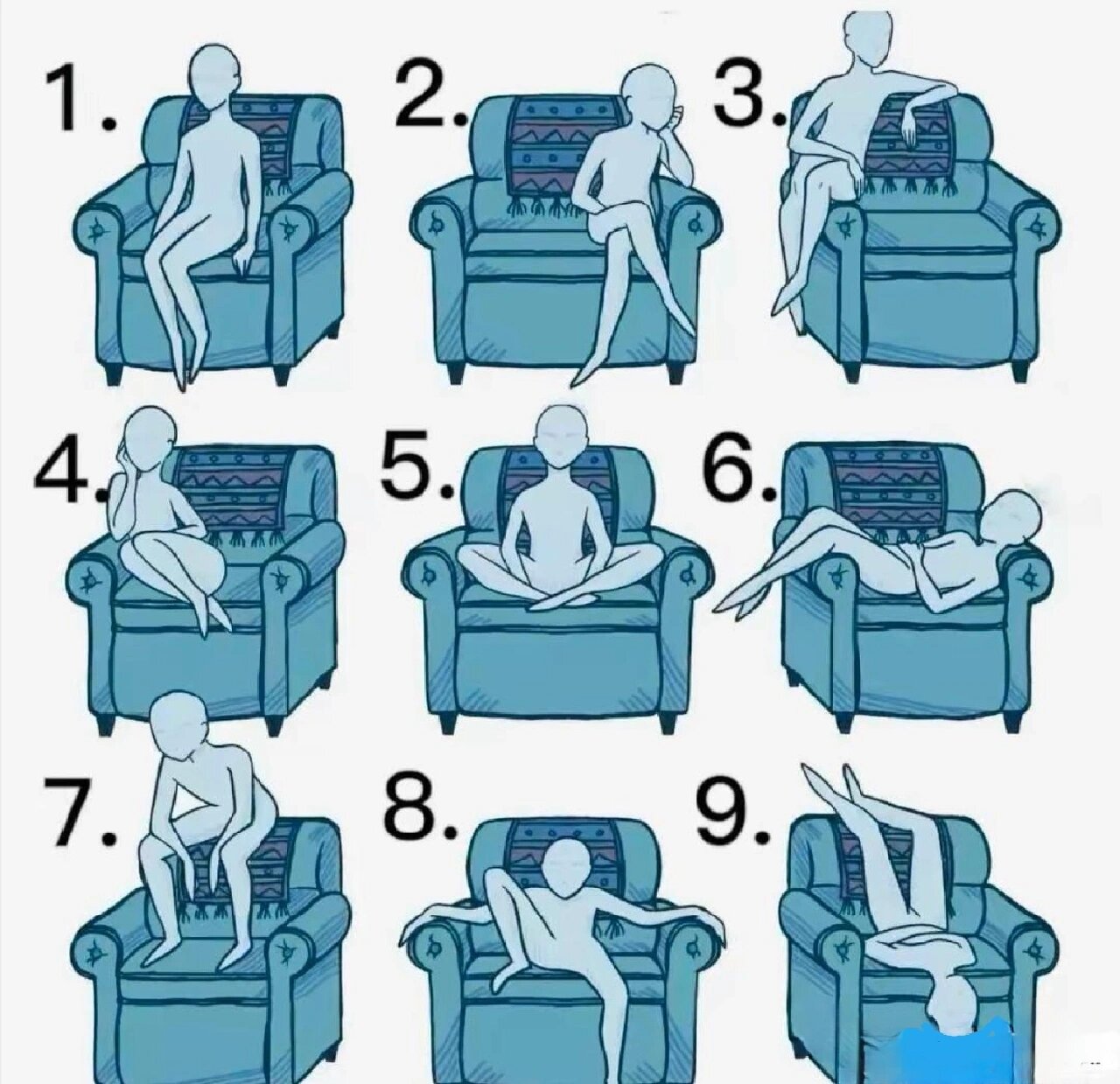 1.
2.
3.
4.
5.
6.
7.
8.
9.