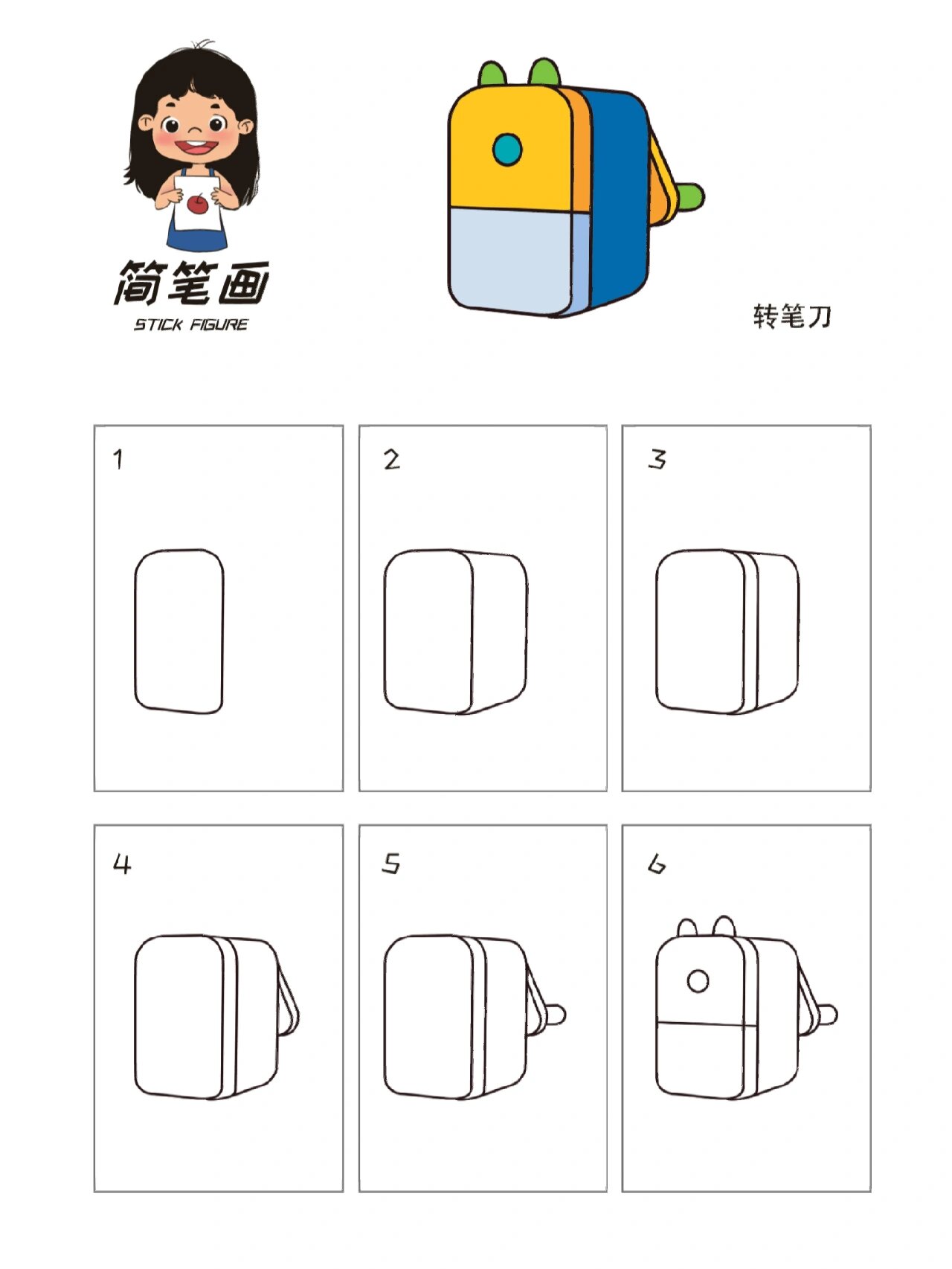 简笔画
STICK FIGURE

转笔刀

1

2

3

4

5

6