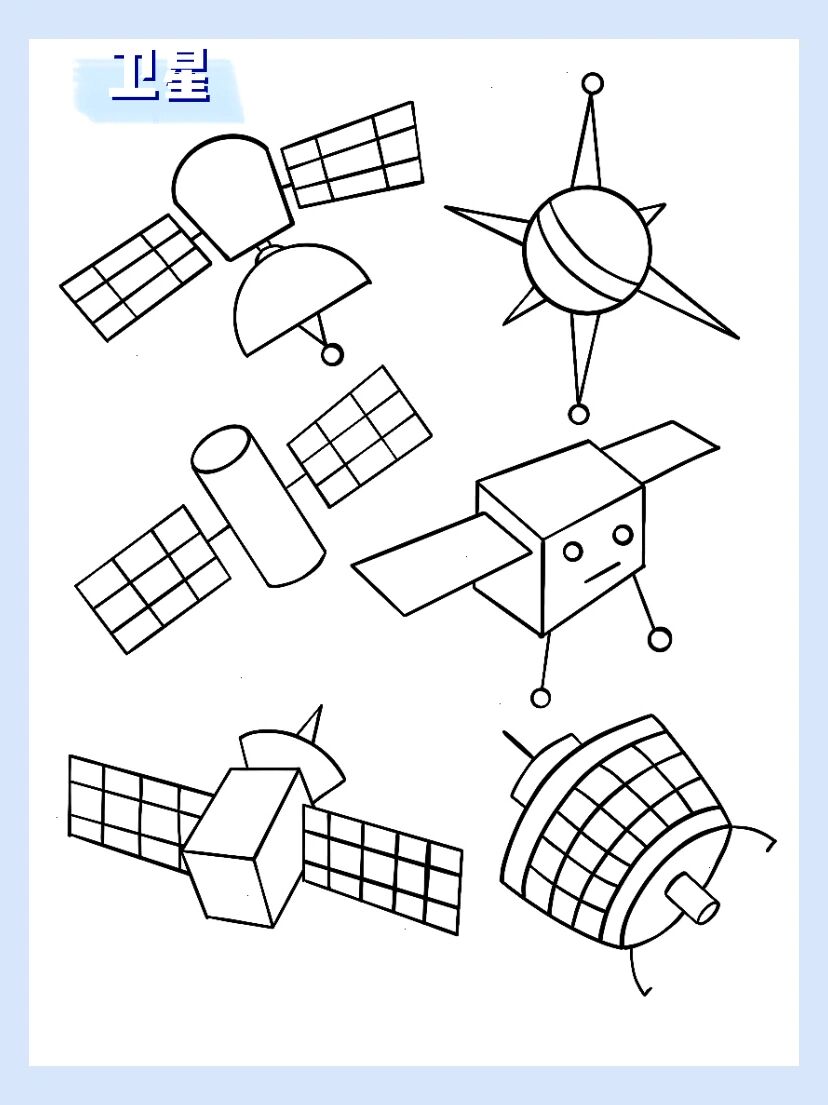 卫星