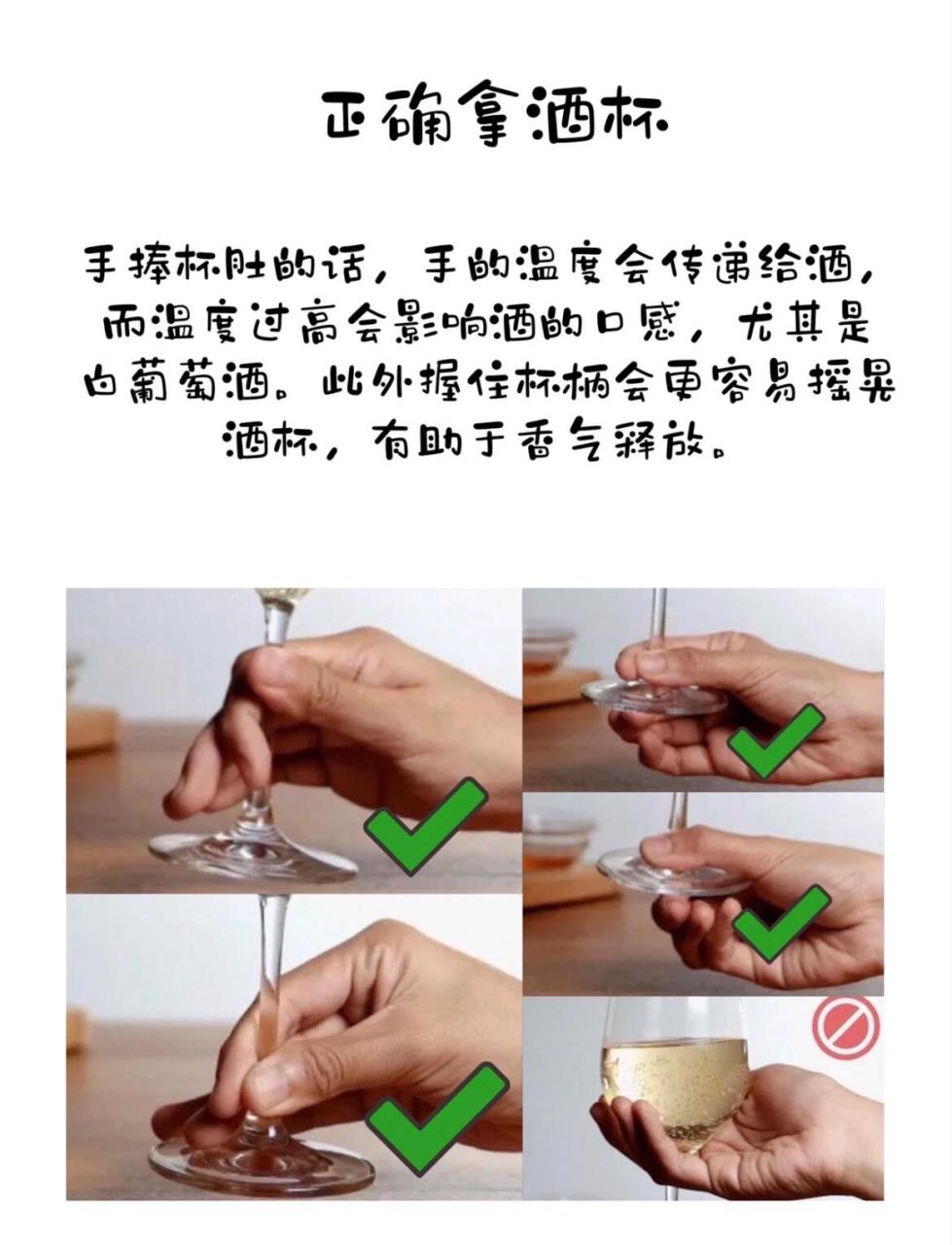 正确拿酒杯

手捧杯肚的话，手的温度会传递给酒，而温度过高会影响酒的口感，尤其是白葡萄酒。此外握住杯柄会更容易摇晃酒杯，有助于香气释放。