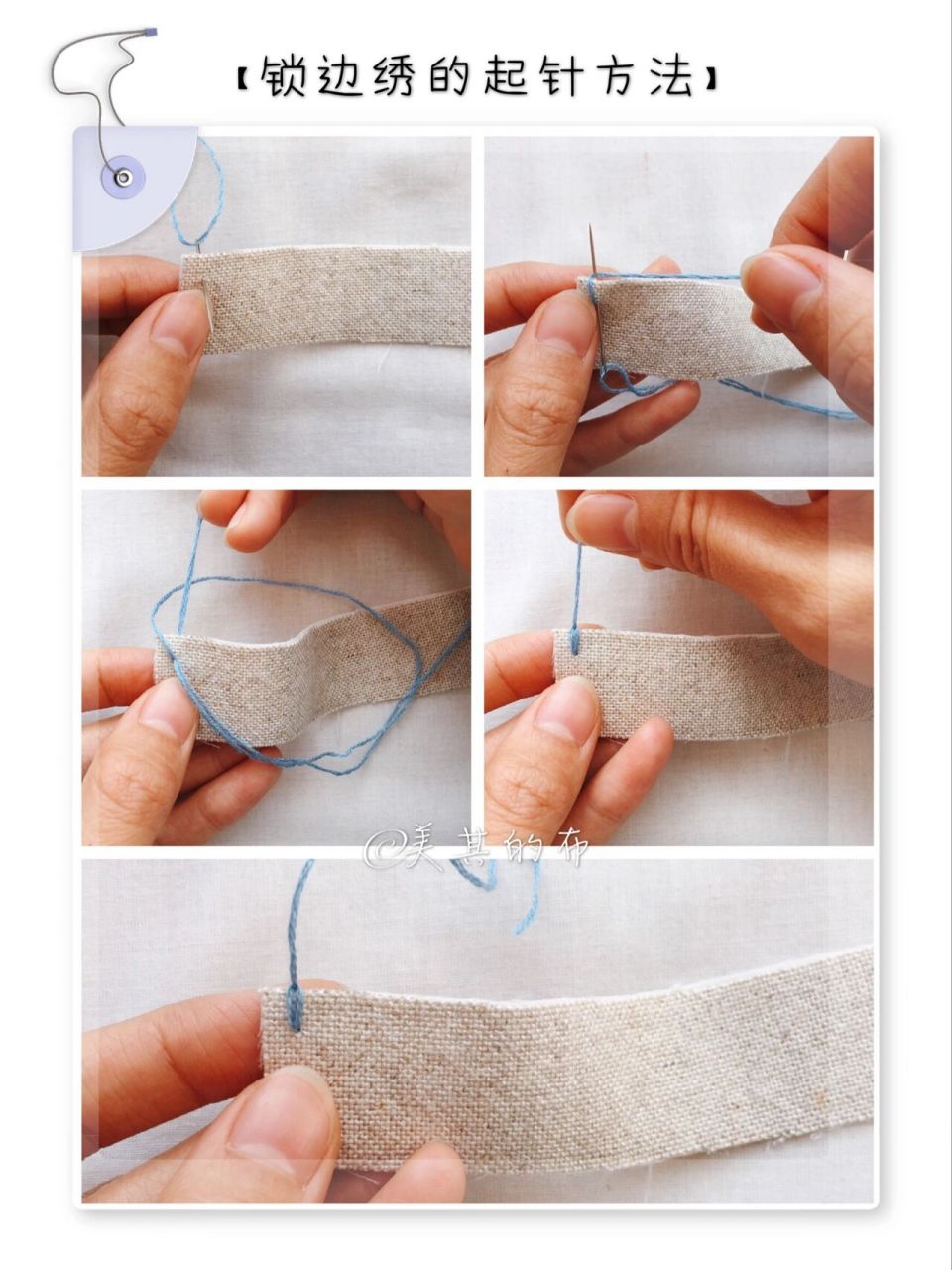 【锁边绣的起针方法】

@美其的布