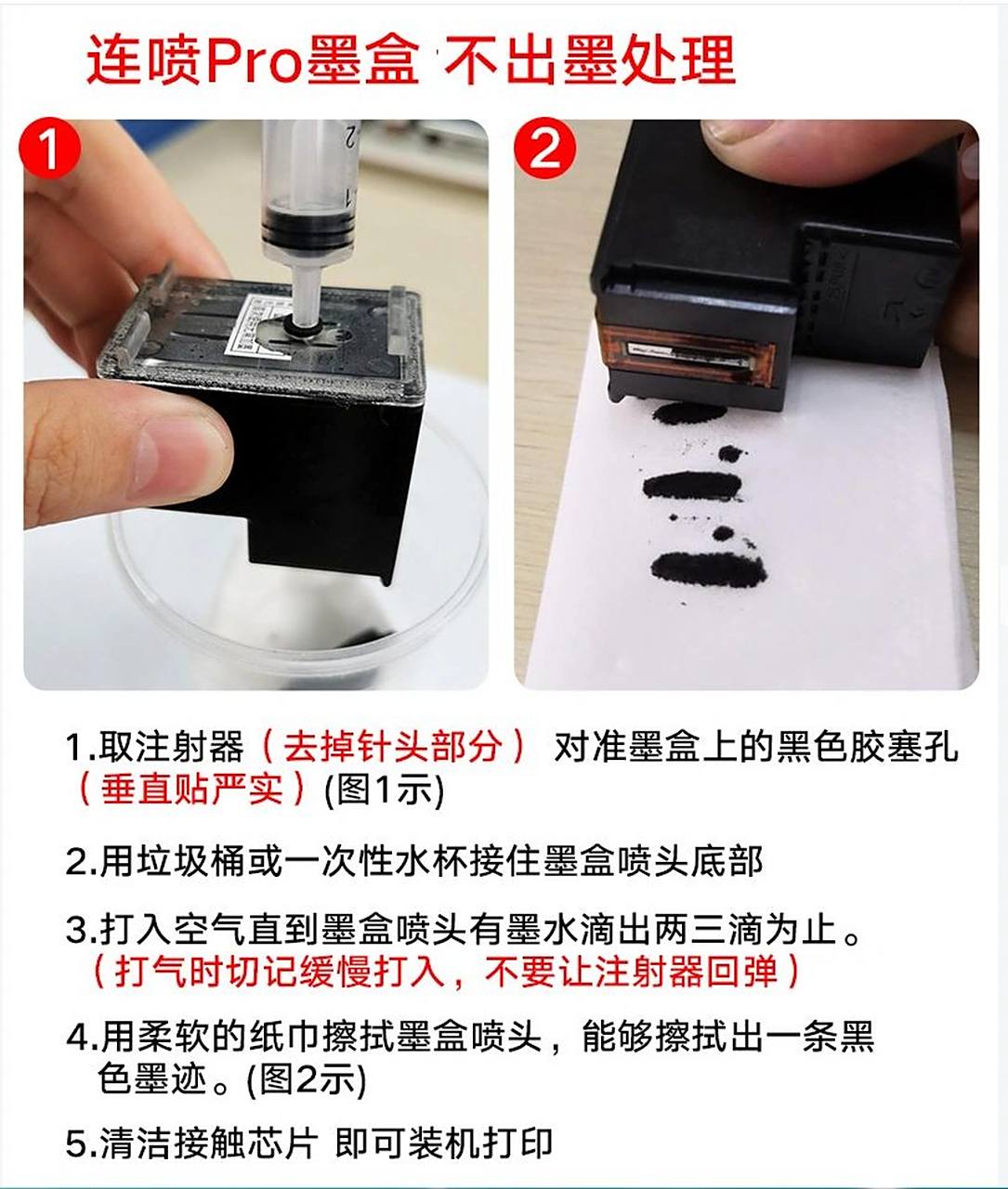 连喷Pro墨盒 不出墨处理

1

2

1.取注射器（去掉针头部分） 对准墨盒上的黑色胶塞孔（垂直贴严实）(图1示)

2.用垃圾桶或一次性水杯接住墨盒喷头底部

3.打入空气直到墨盒喷头有墨水滴出两三滴为止。（打气时切记缓慢打入，不要让注射器回弹）

4.用柔软的纸巾擦拭墨盒喷头，能够擦拭出一条黑色墨迹。(图2示)

5.清洁接触芯片 即可装机打印