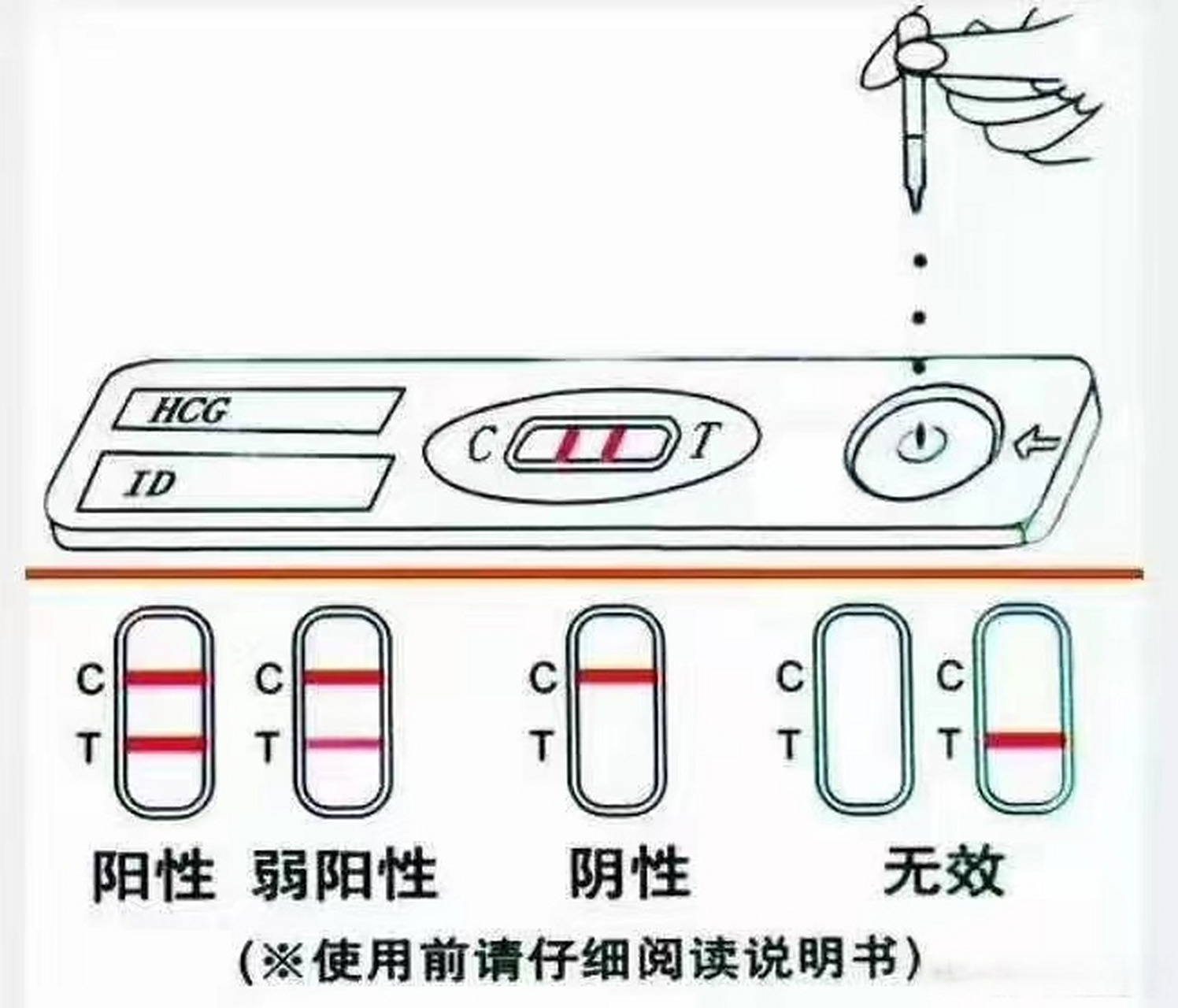 HCG

ID

C T

C
T

C
T

C
T

C
T

C
T

阳性 弱阳性 阴性 无效

(※使用前请仔细阅读说明书)