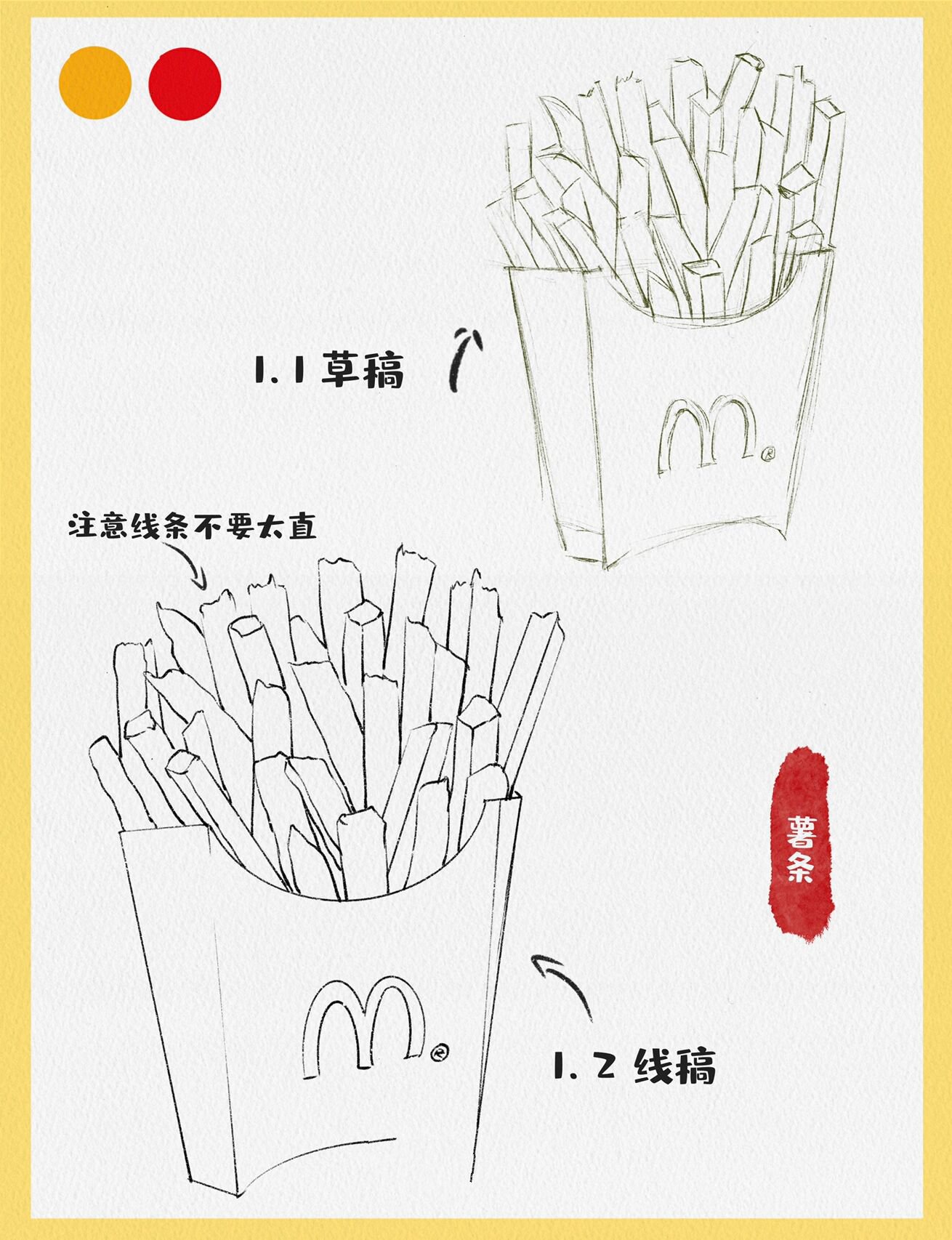 1.1 草稿

注意线条不要太直

薯条

1.2 线稿