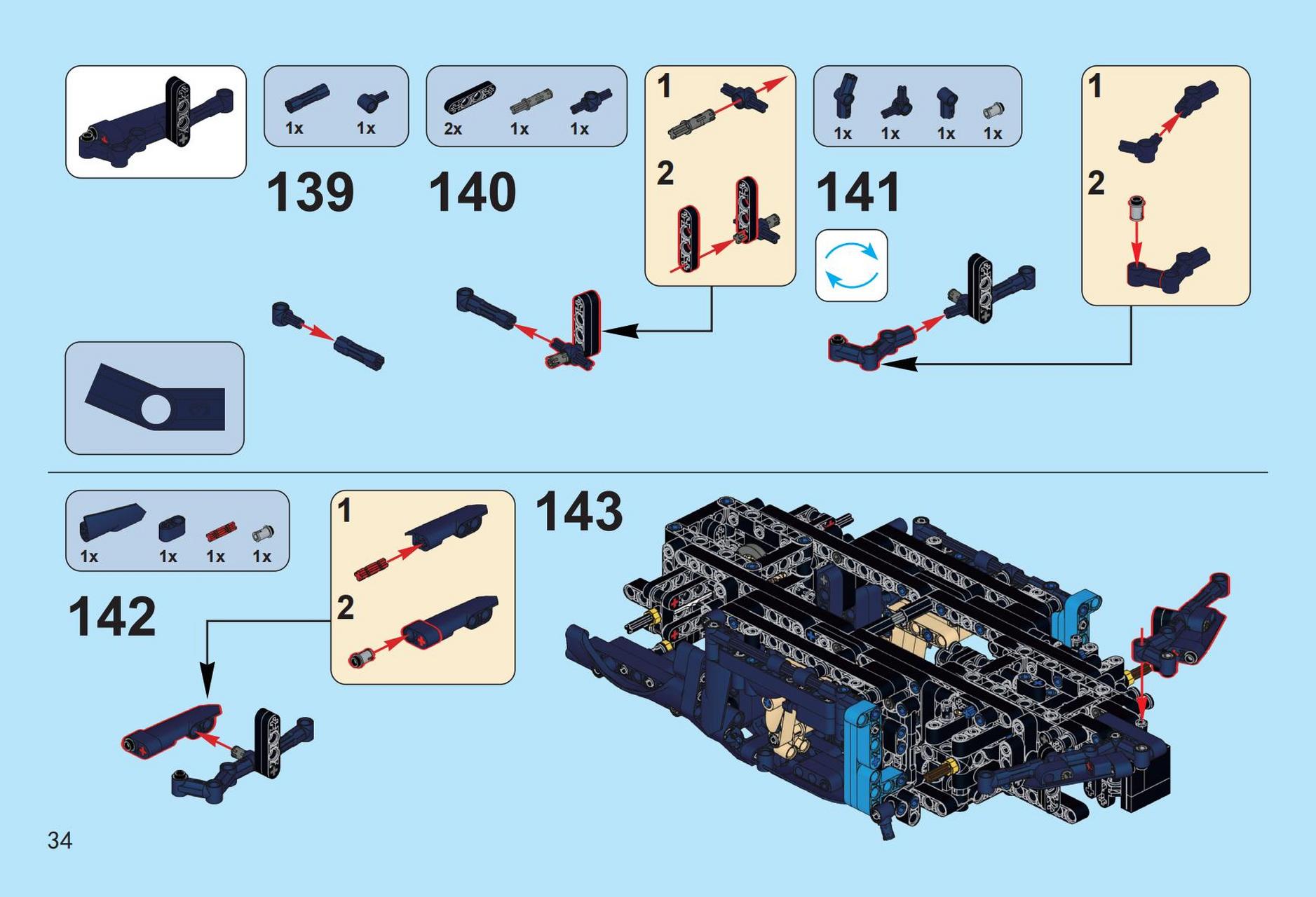 1x 1x

139

2x 1x 1x

140

1

2

1x 1x 1x 1x

141

1

2

1x 1x 1x 1x

142

1

2

143

34