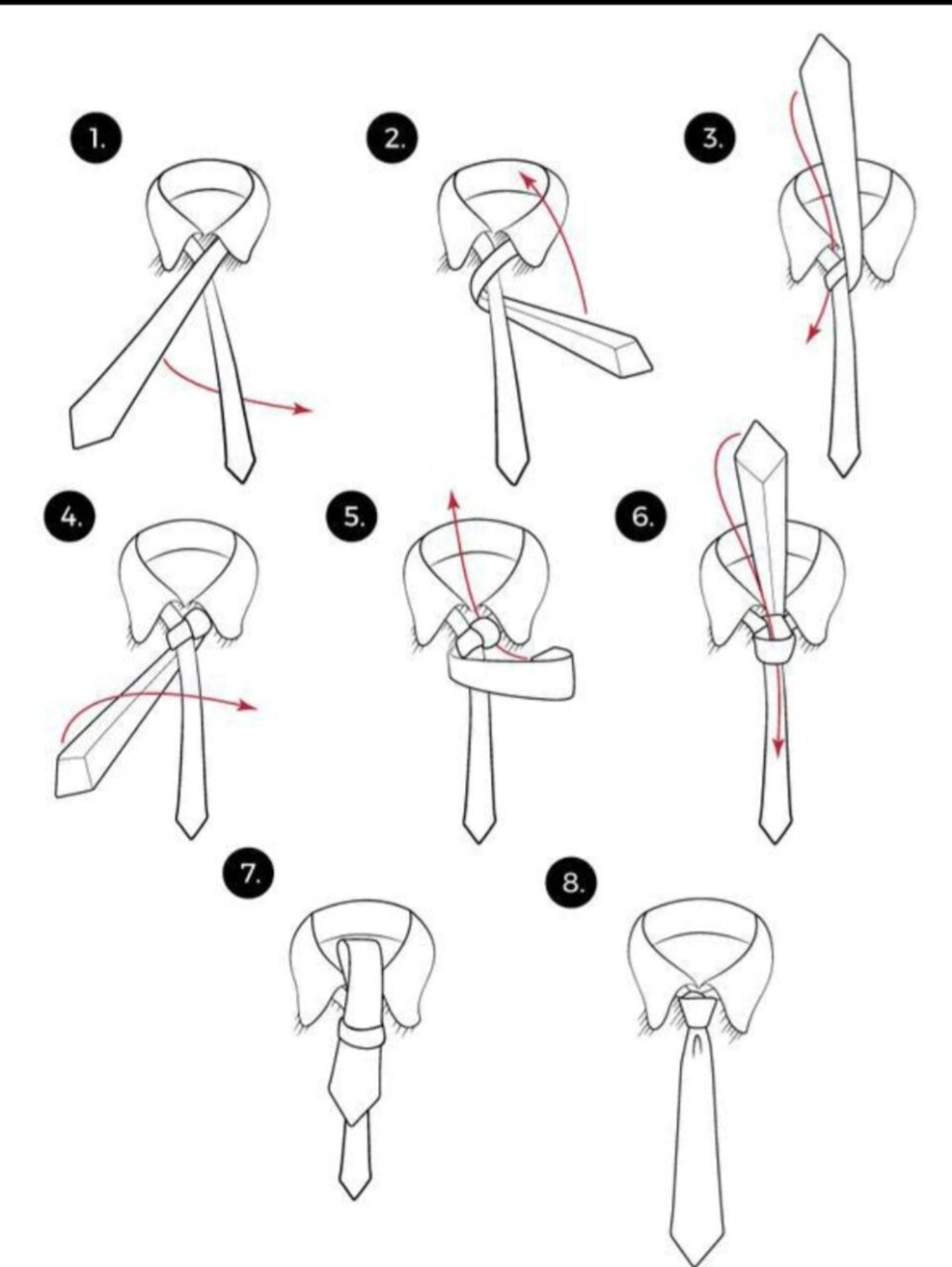 1.
2.
3.
4.
5.
6.
7.
8.