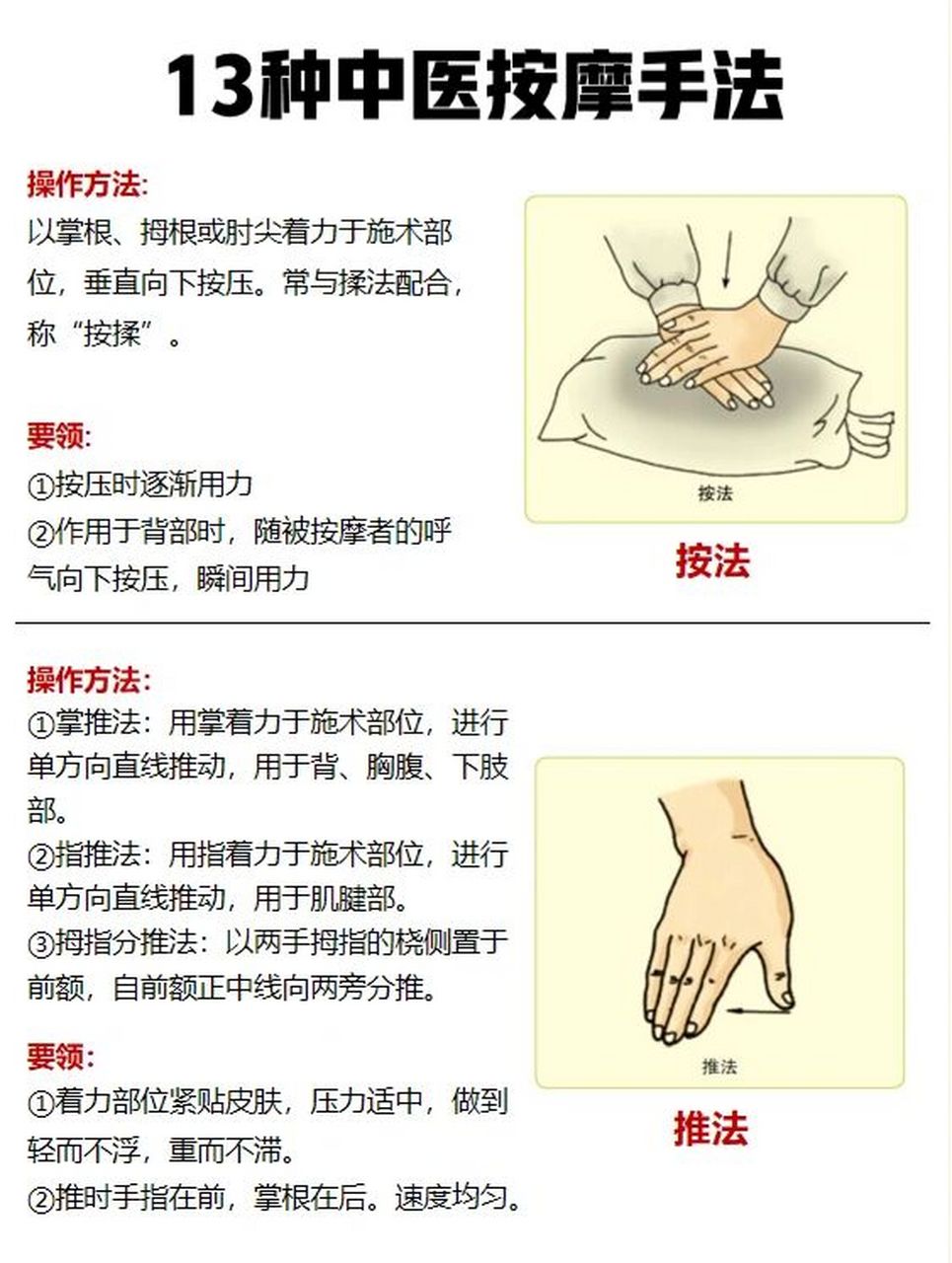 13种中医按摩手法

操作方法:
以掌根、拇根或肘尖着力于施术部位，垂直向下按压。常与揉法配合，称“按揉”。

要领:
①按压时逐渐用力
②作用于背部时，随被按摩者的呼气向下按压，瞬间用力

按法

按法

操作方法:
①掌推法：用掌着力于施术部位，进行单方向直线推动，用于背、胸腹、下肢部。
②指推法：用指着力于施术部位，进行单方向直线推动，用于肌腱部。
③拇指分推法：以两手拇指的桡侧置于前额，自前额正中线向两旁分推。

要领:
①着力部位紧贴皮肤，压力适中，做到轻而不浮，重而不滞。
②推时手指在前，掌根在后。速度均匀。

推法

推法