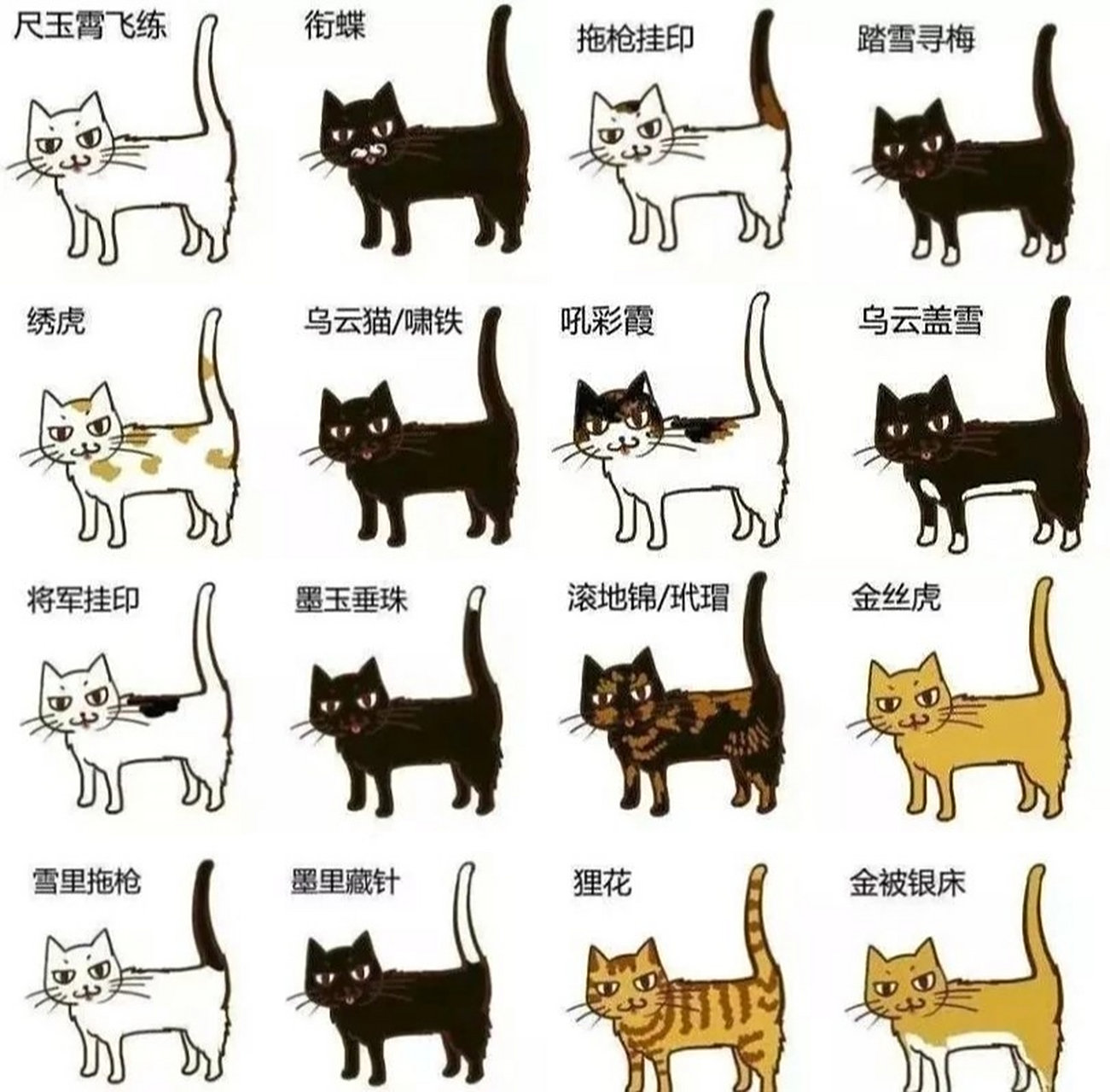 尺玉霄飞练

衔蝶

拖枪挂印

踏雪寻梅

绣虎

乌云猫/啸铁

吼彩霞

乌云盖雪

将军挂印

墨玉垂珠

滚地锦/玳瑁

金丝虎

雪里拖枪

墨里藏针

狸花

金被银床