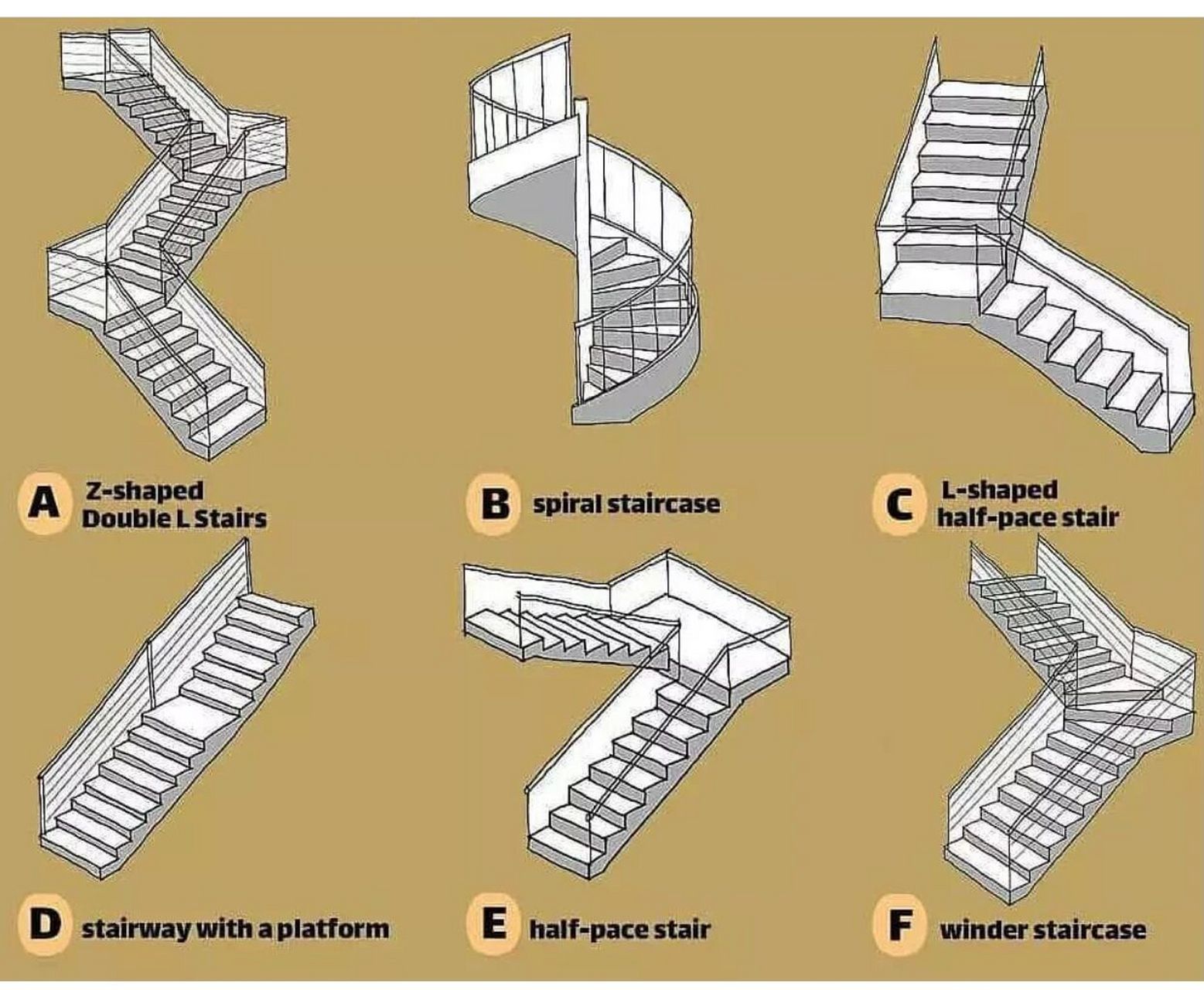 A Z-shaped Double L Stairs

B spiral staircase

C L-shaped half-pace stair

D stairway with a platform

E half-pace stair

F winder staircase